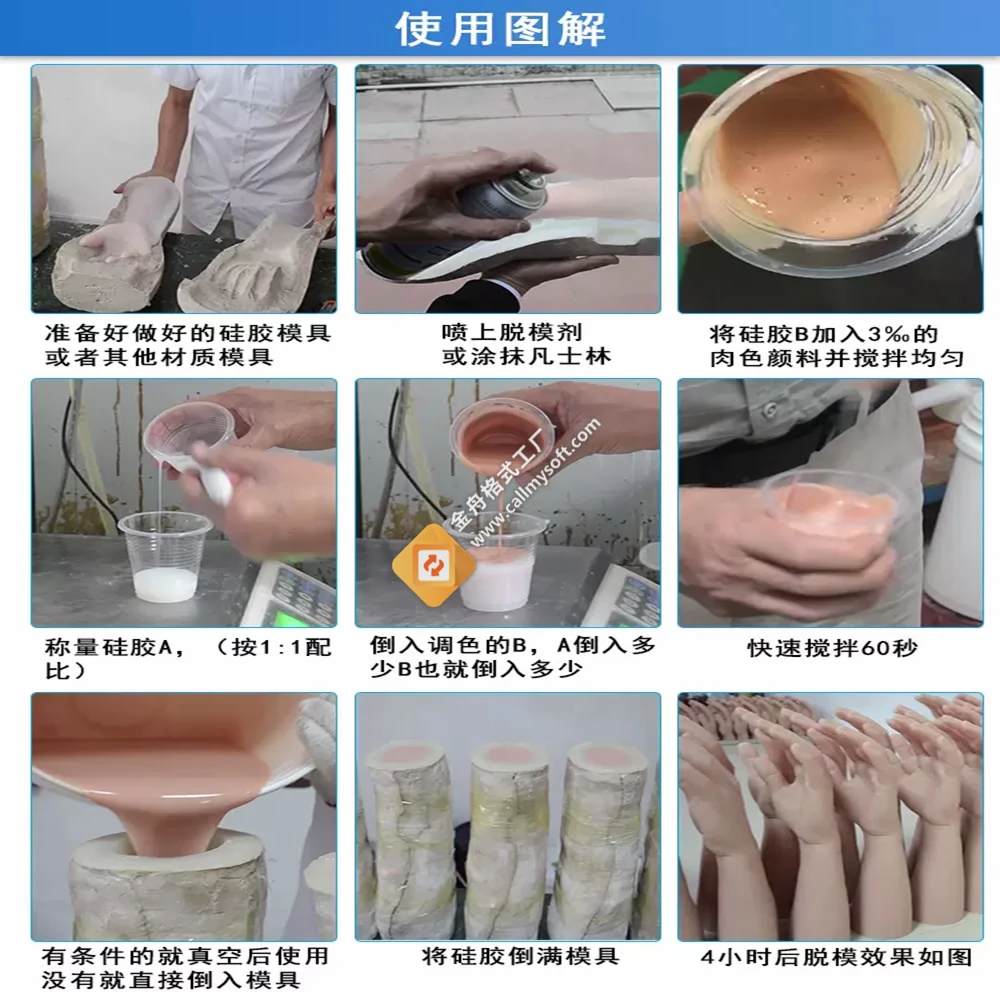 使用图解

准备好做好的硅胶模具或者其他材质模具

喷上脱模剂或涂抹凡士林

将硅胶B加入3‰的肉色颜料并搅拌均匀

称量硅胶A，（按1：1配比）

金舟格式工厂
www.callmysoft.com

倒入调色的B，A倒入多少B也就倒入多少

快速搅拌60秒

有条件的就真空后使用没有就直接倒入模具

将硅胶倒满模具

4小时后脱模效果如图