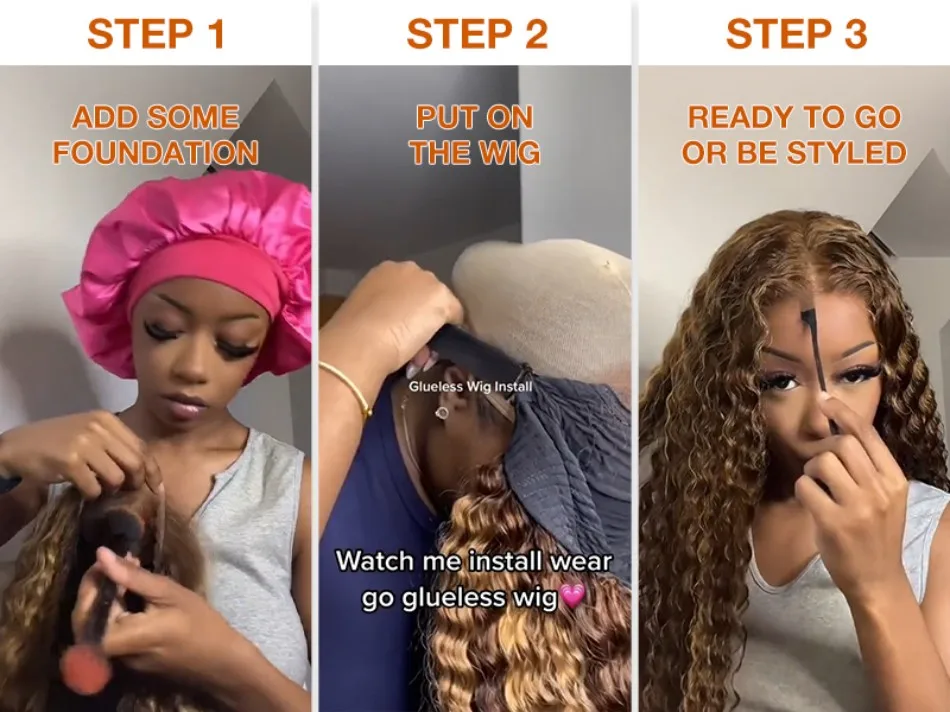 STEP 1

ADD SOME FOUNDATION

STEP 2

PUT ON THE WIG

Glueless Wig Install

Watch me install wear go glueless wig💗

STEP 3

READY TO GO OR BE STYLED