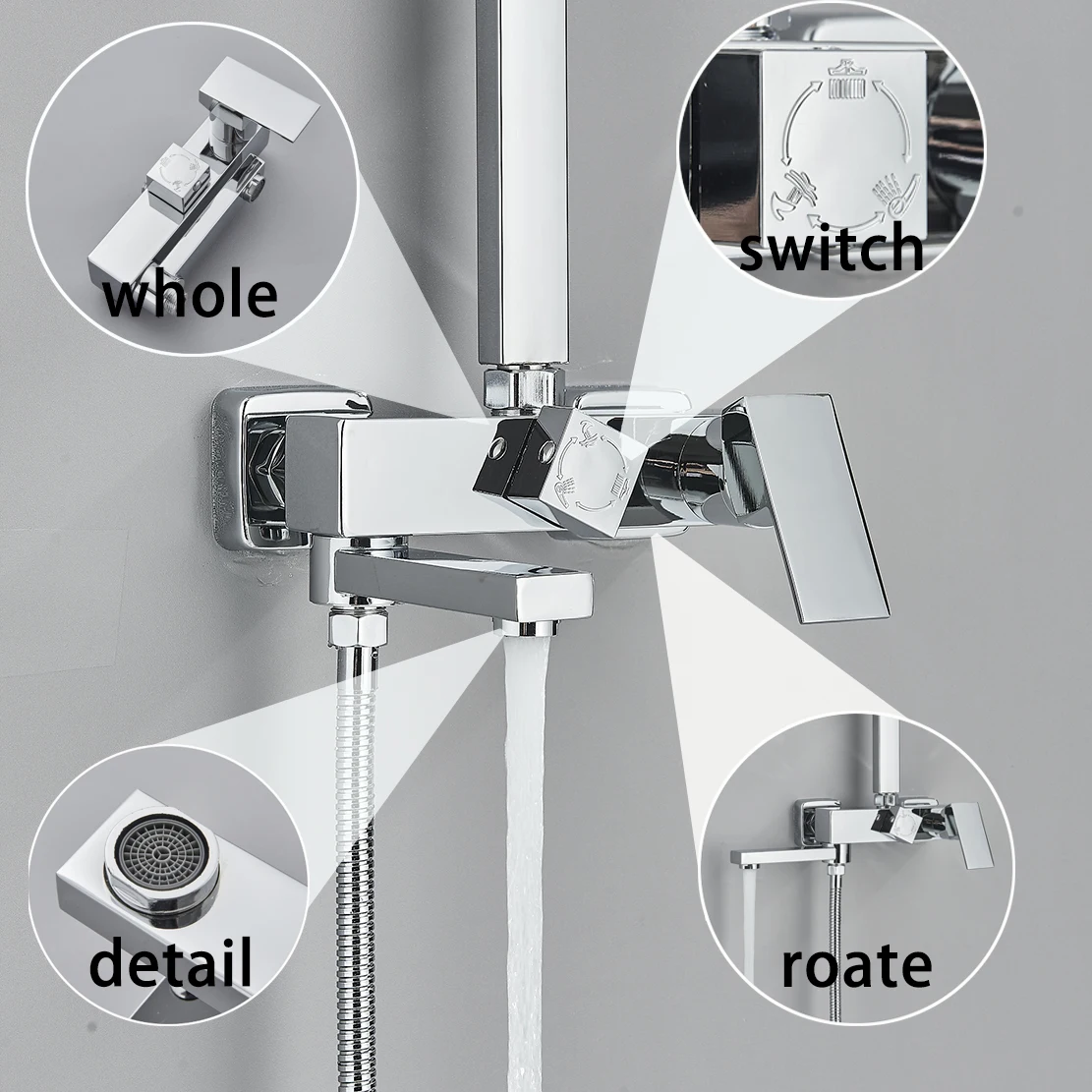 whole

switch

detail

roate