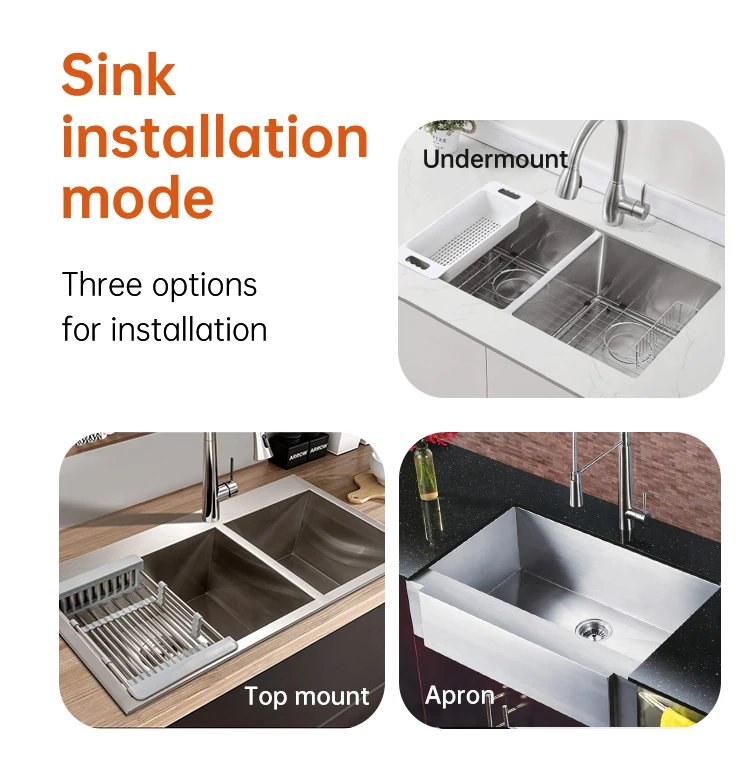 Sink installation mode

Three options for installation

Undermount

ARROW ARROW

Top mount

Apron