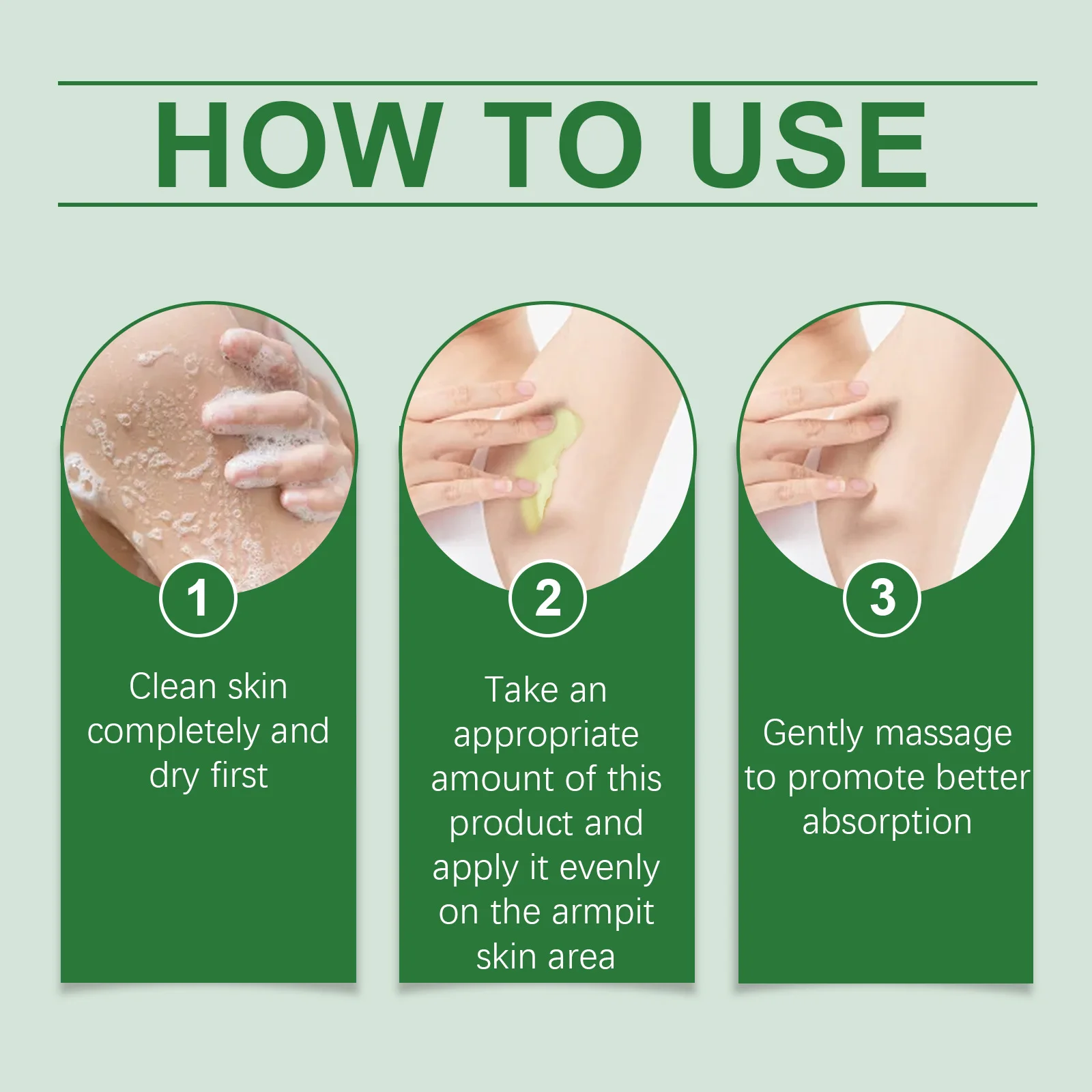 HOW TO USE

1

Clean skin completely and dry first

2

Take an appropriate amount of this product and apply it evenly on the armpit skin area

3

Gently massage to promote better absorption