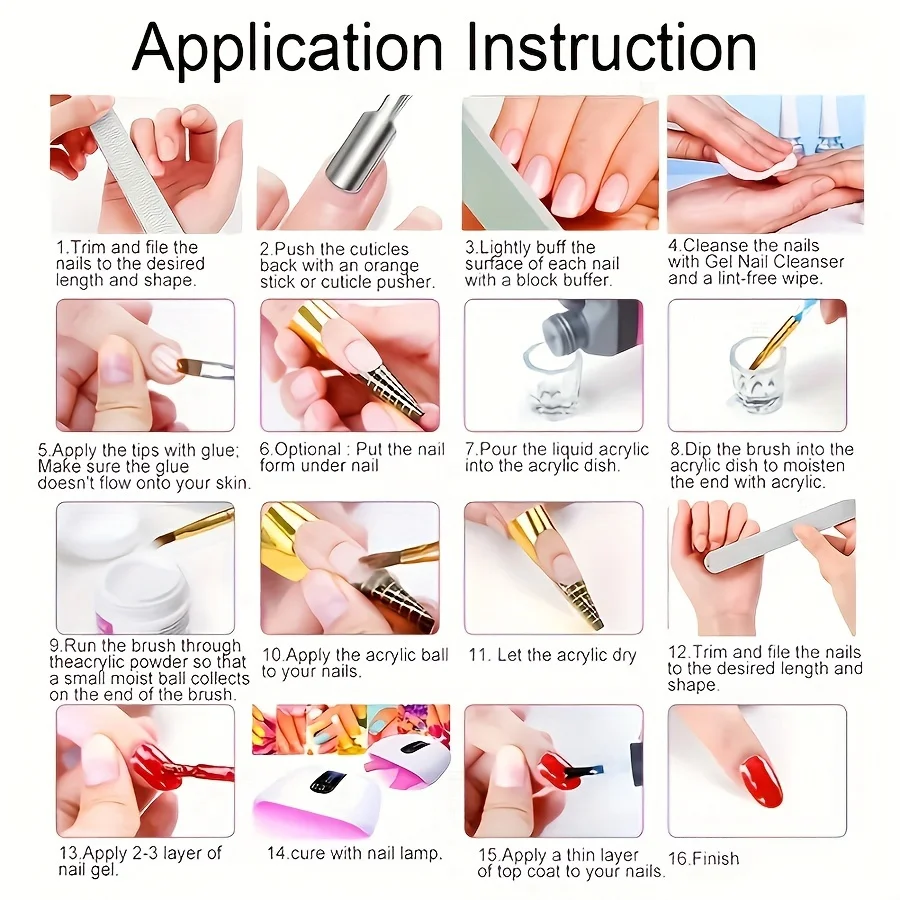 Application Instruction

1.Trim and file the nails to the desired length and shape.

2.Push the cuticles back with an orange stick or cuticle pusher.

3.Lightly buff the surface of each nail with a block buffer.

4.Cleanse the nails with Gel Nail Cleanser and a lint-free wipe.

5.Apply the tips with glue; Make sure the glue doesn't flow onto your skin.

6.Optional : Put the nail form under nail

7.Pour the liquid acrylic into the acrylic dish.

8.Dip the brush into the acrylic dish to moisten the end with acrylic.

9.Run the brush through theacrylic powder so that a small moist ball collects on the end of the brush.

10.Apply the acrylic ball to your nails.

11. Let the acrylic dry

12.Trim and file the nails to the desired length and shape.

13.Apply 2-3 layer of nail gel.

14.cure with nail lamp.

15.Apply a thin layer of top coat to your nails.

16.Finish