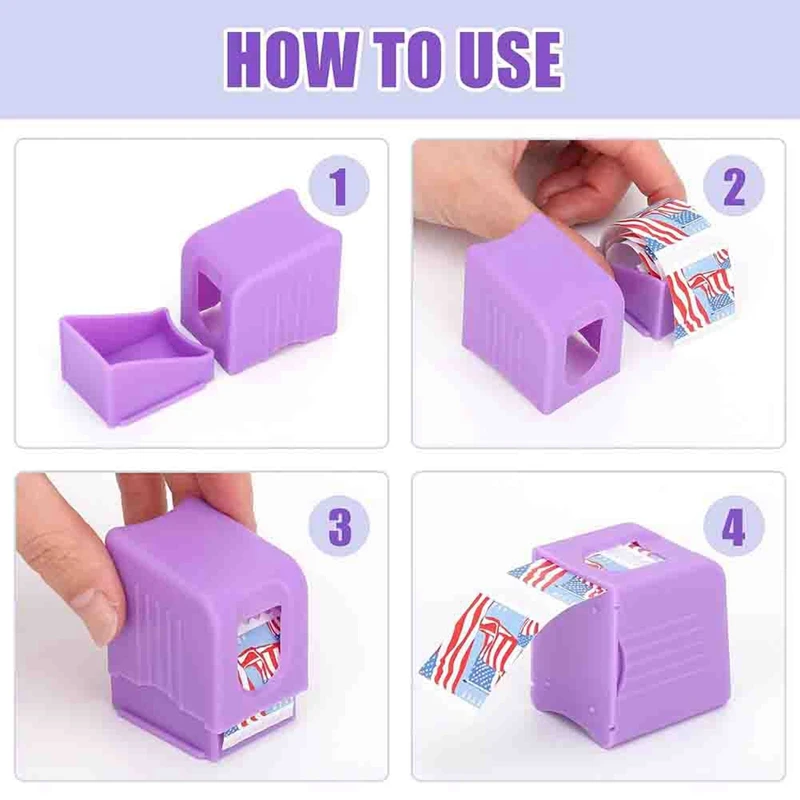 HOW TO USE

1

2

3

4