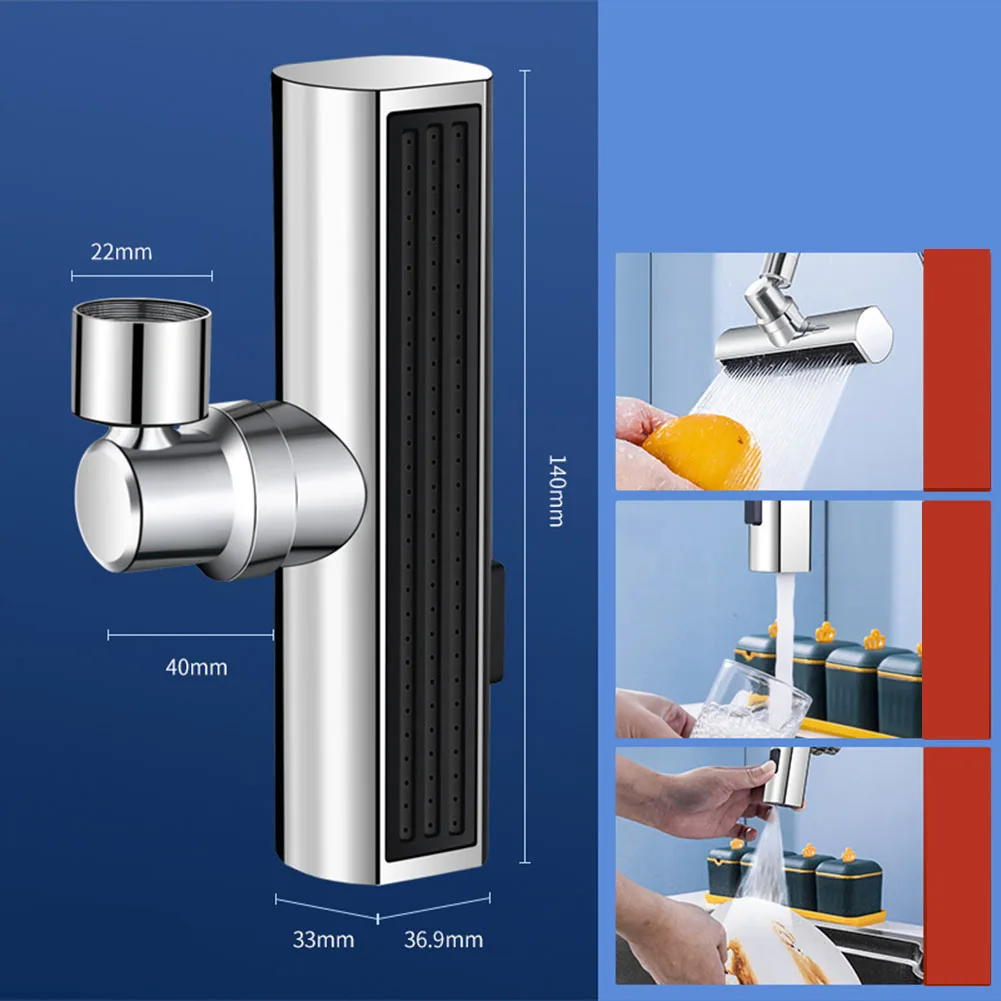 22mm

40mm

140mm

33mm

36.9mm