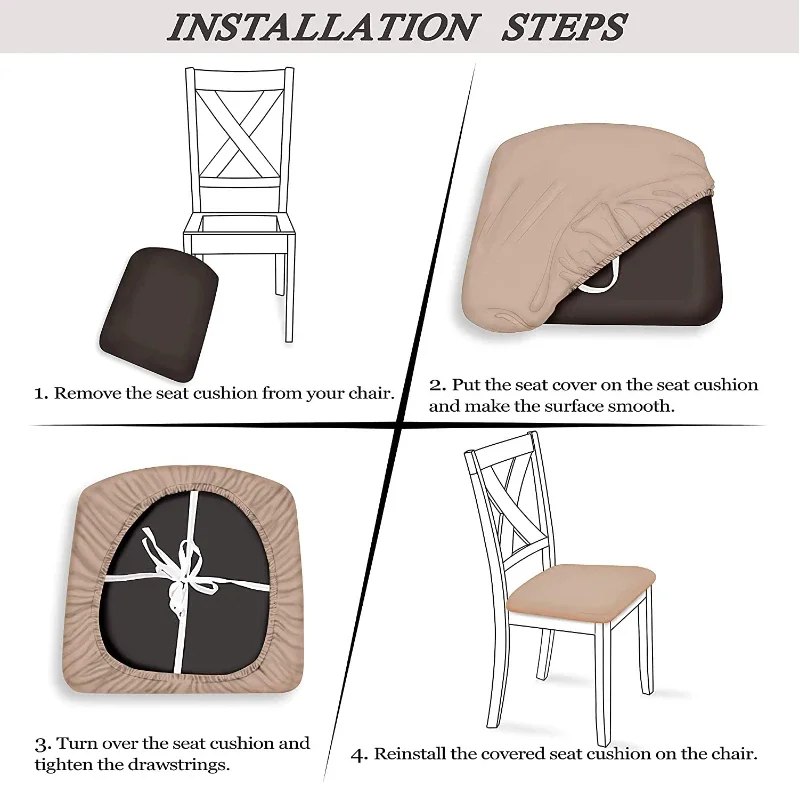 INSTALLATION STEPS

1. Remove the seat cushion from your chair.

2. Put the seat cover on the seat cushion and make the surface smooth.

3. Turn over the seat cushion and tighten the drawstrings.

4. Reinstall the covered seat cushion on the chair.