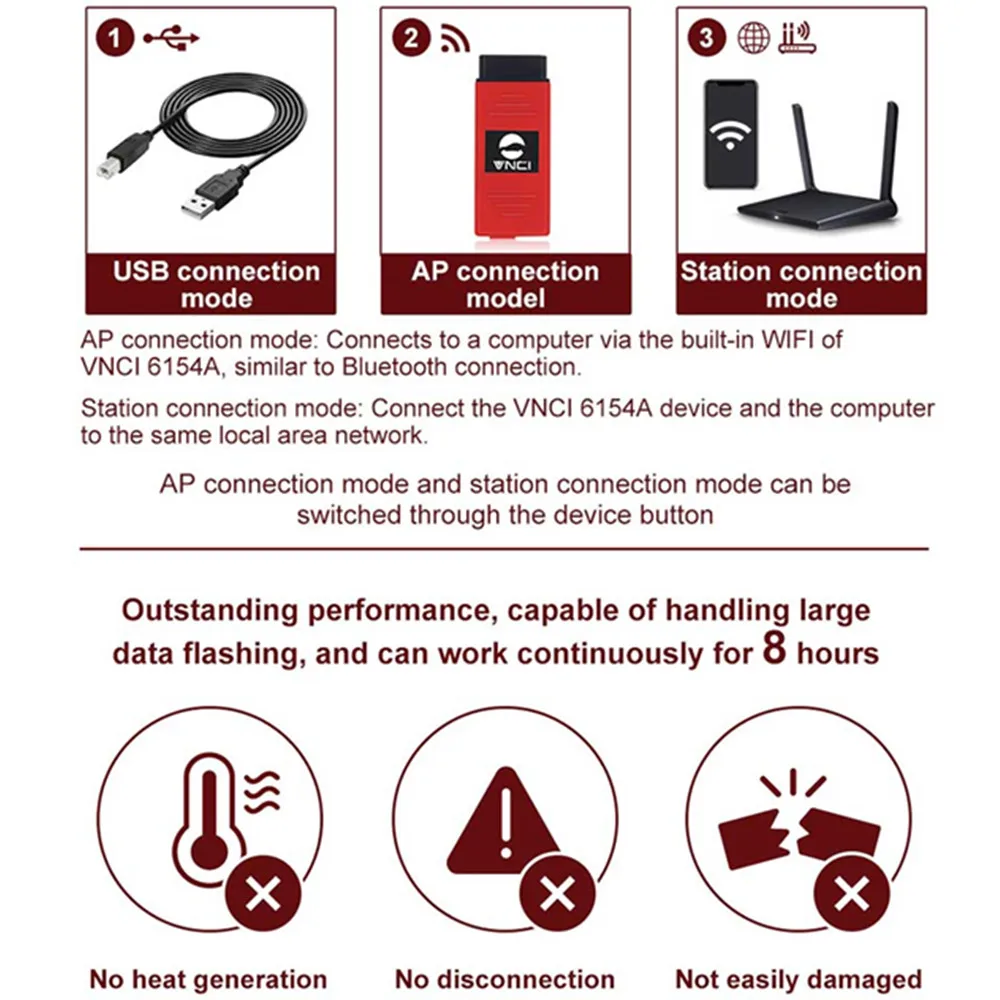 1

USB connection mode

2

VNCI

AP connection model

3

Station connection mode

AP connection mode: Connects to a computer via the built-in WIFI of VNCI 6154A, similar to Bluetooth connection.

Station connection mode: Connect the VNCI 6154A device and the computer to the same local area network.

AP connection mode and station connection mode can be switched through the device button

Outstanding performance, capable of handling large data flashing, and can work continuously for 8 hours

No heat generation

No disconnection

Not easily damaged