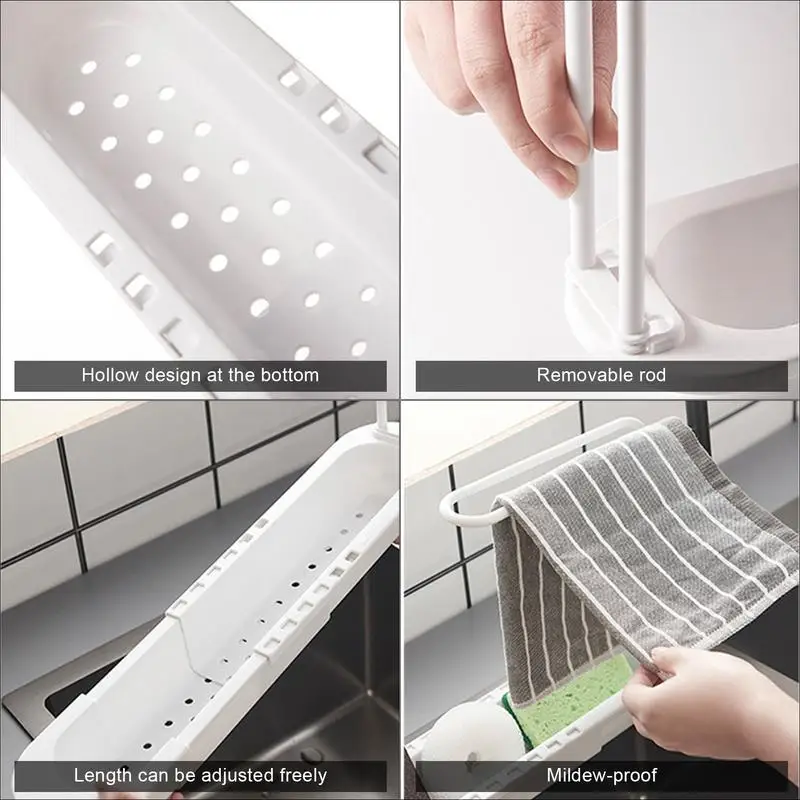 Hollow design at the bottom

Removable rod

Length can be adjusted freely

Mildew-proof