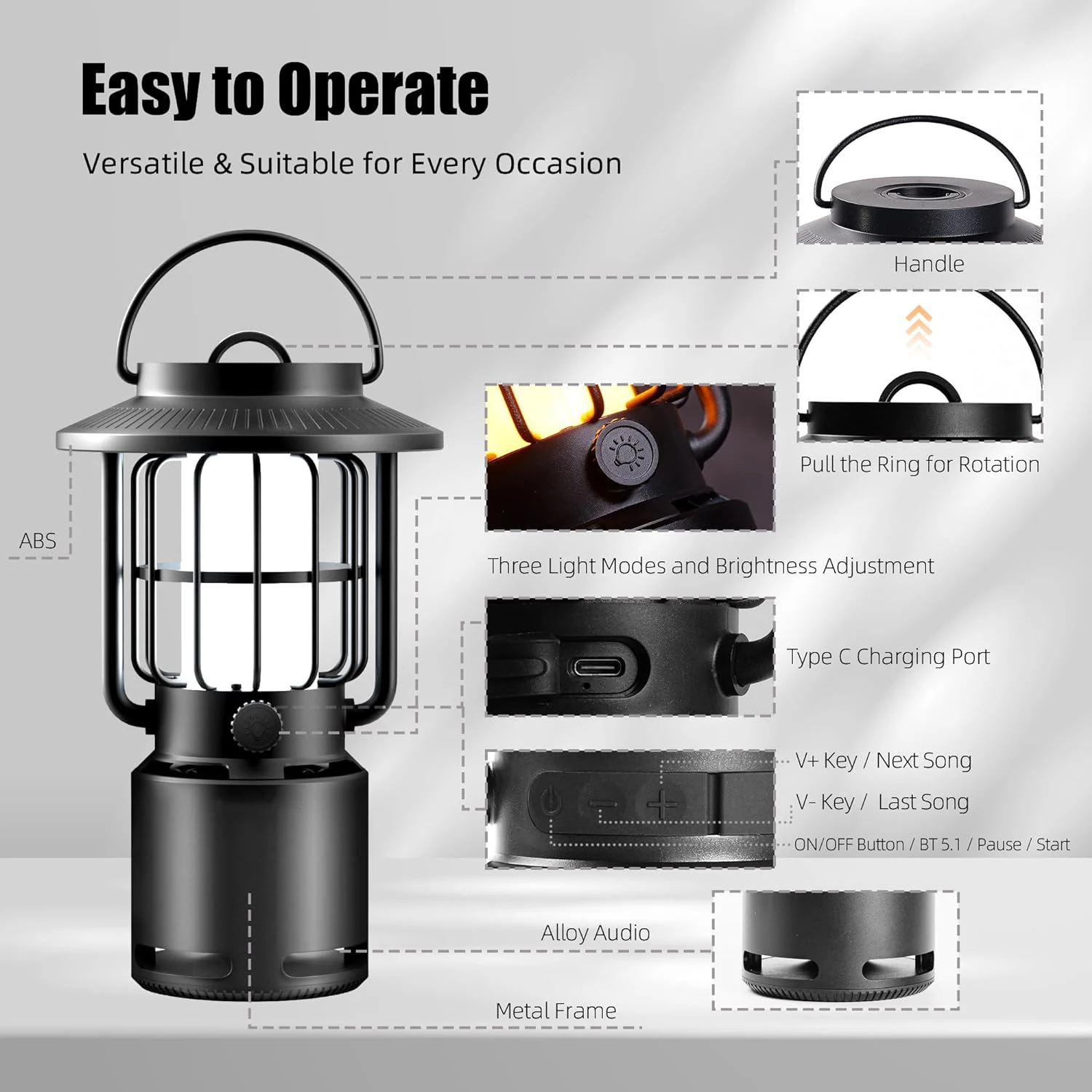 Easy to Operate

Versatile & Suitable for Every Occasion

Handle

Pull the Ring for Rotation

ABS

Three Light Modes and Brightness Adjustment

Type C Charging Port

V+ Key / Next Song

V- Key / Last Song

ON/OFF Button / BT 5.1 / Pause / Start

Alloy Audio

Metal Frame