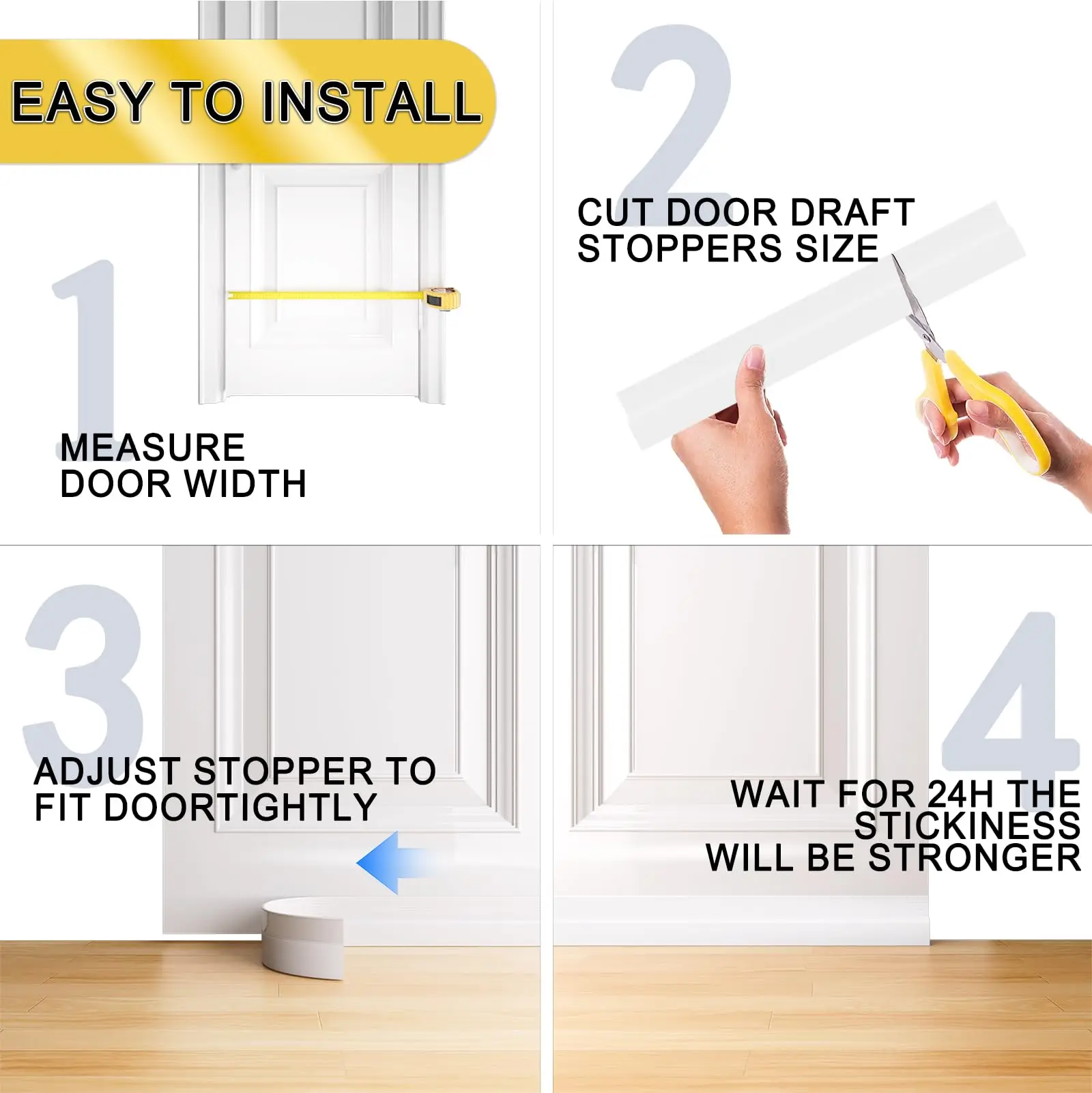 EASY TO INSTALL

1

MEASURE DOOR WIDTH

2

CUT DOOR DRAFT STOPPERS SIZE

3

ADJUST STOPPER TO FIT DOORTIGHTLY

4

WAIT FOR 24H THE STICKINESS WILL BE STRONGER