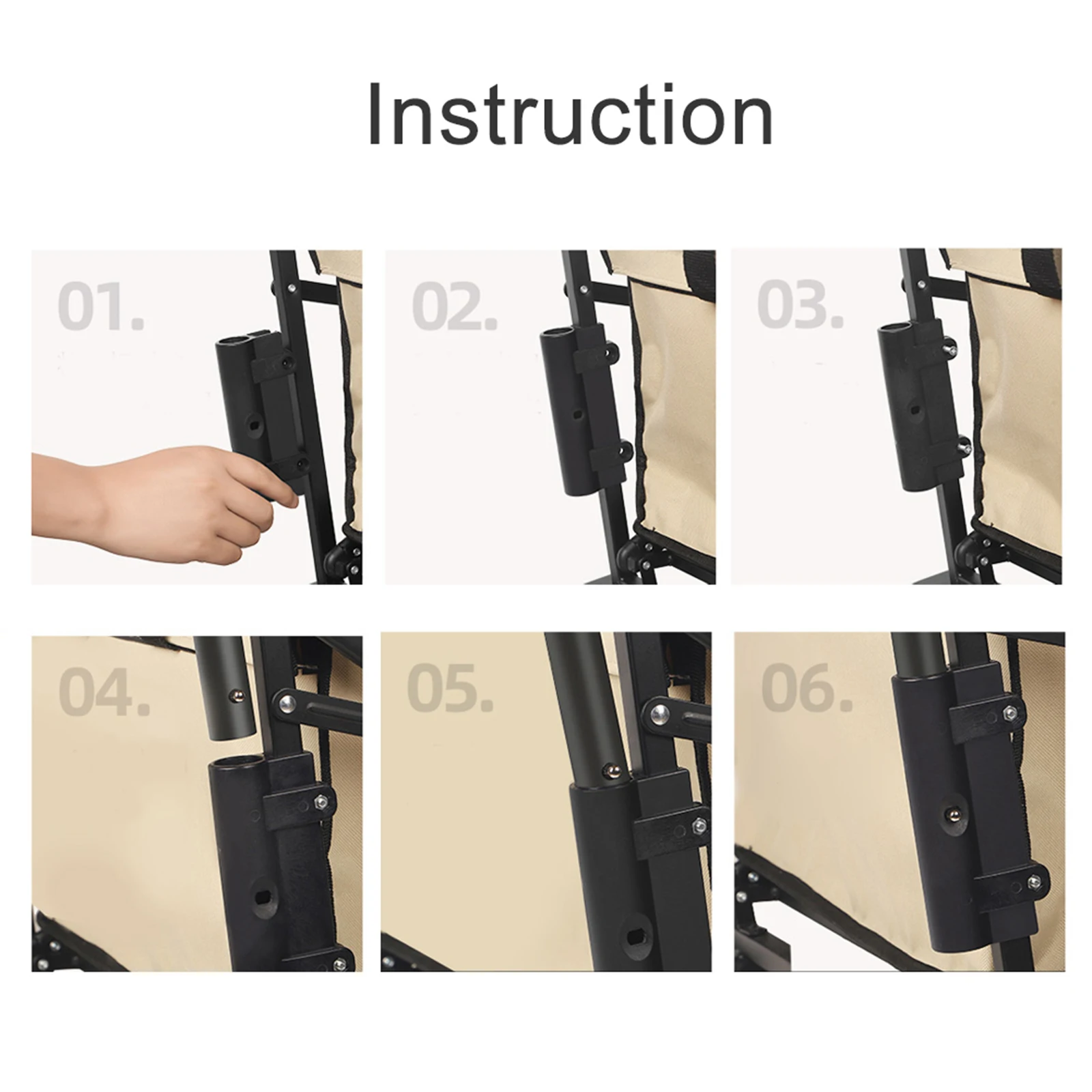 Instruction

01.

02.

03.

04.

05.

06.