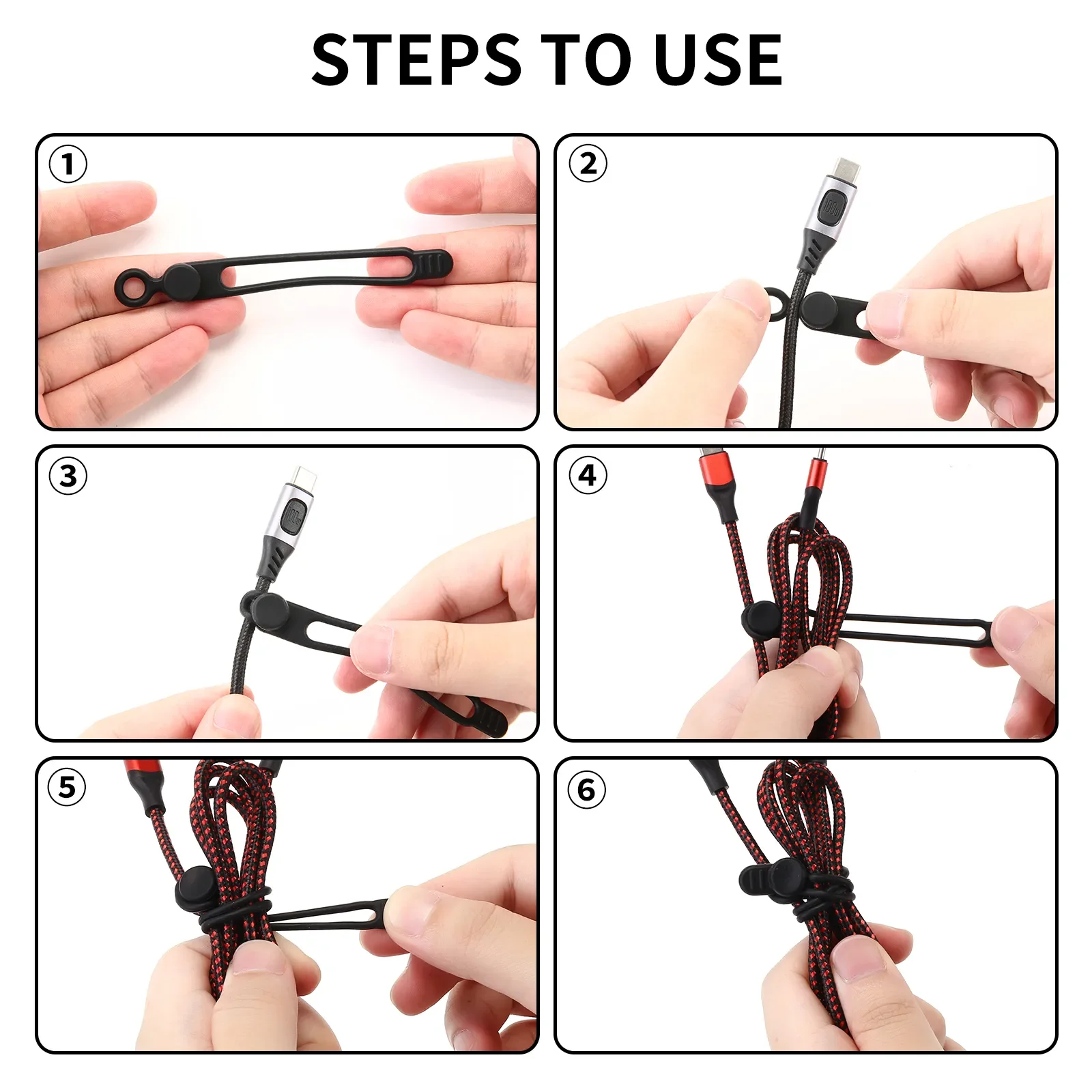 STEPS TO USE

①

②

③

④

⑤

⑥