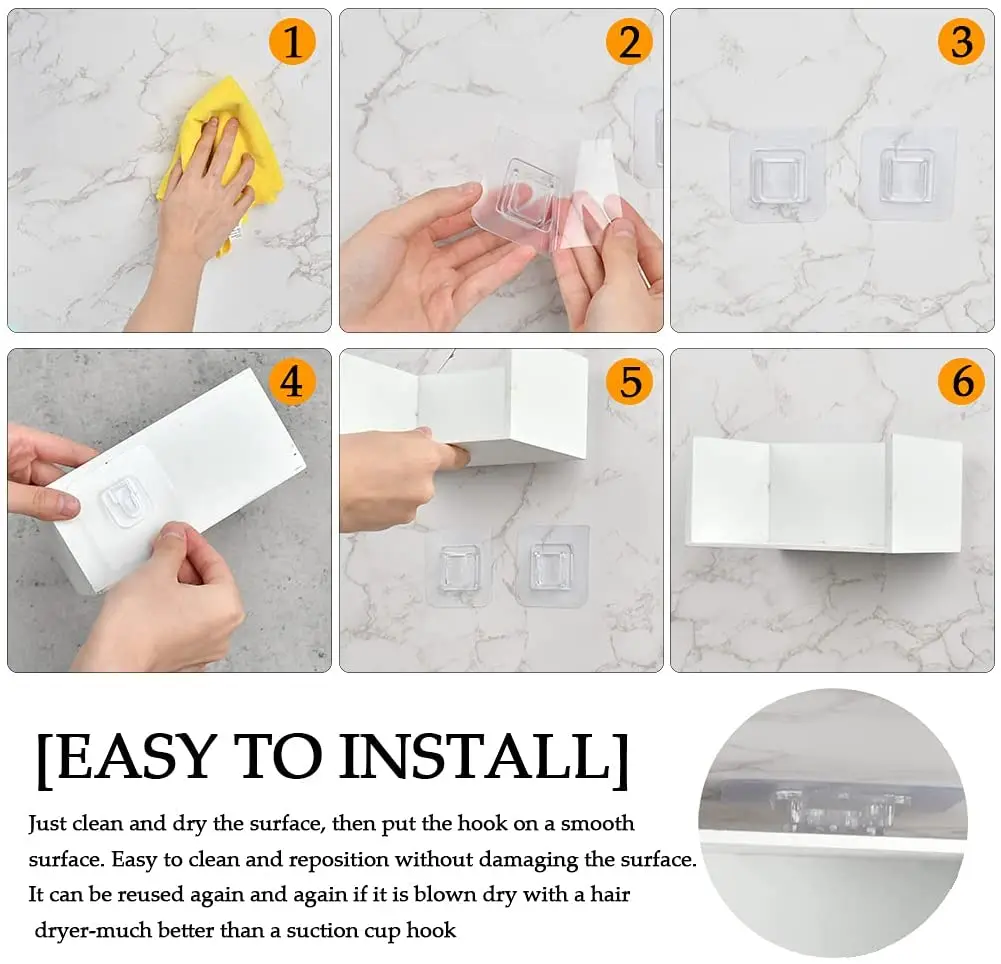 1
2
3
4
5
6

[EASY TO INSTALL]

Just clean and dry the surface, then put the hook on a smooth surface. Easy to clean and reposition without damaging the surface. It can be reused again and again if it is blown dry with a hair dryer-much better than a suction cup hook