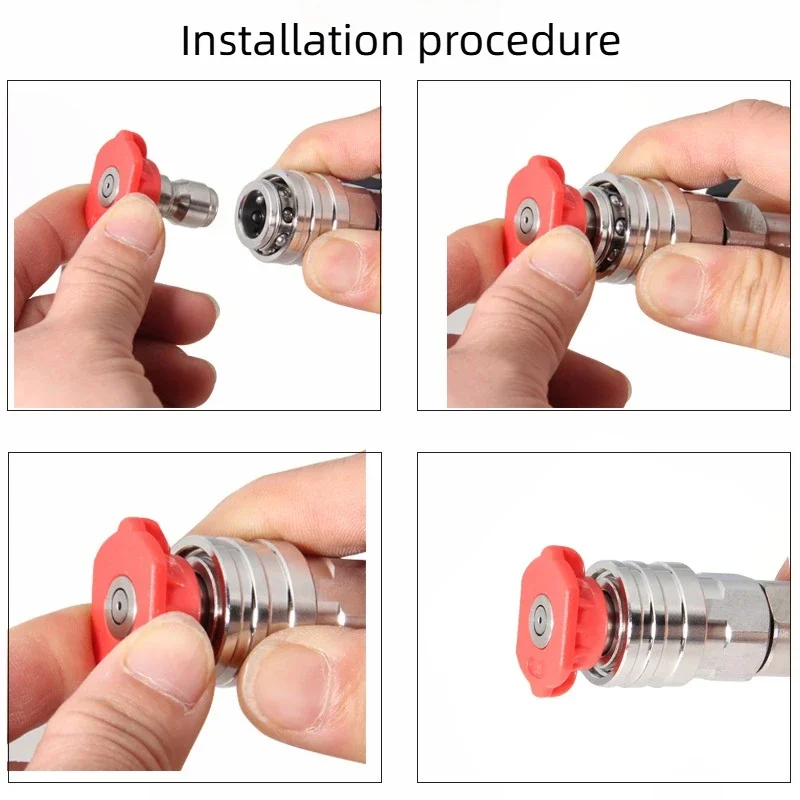 Installation procedure