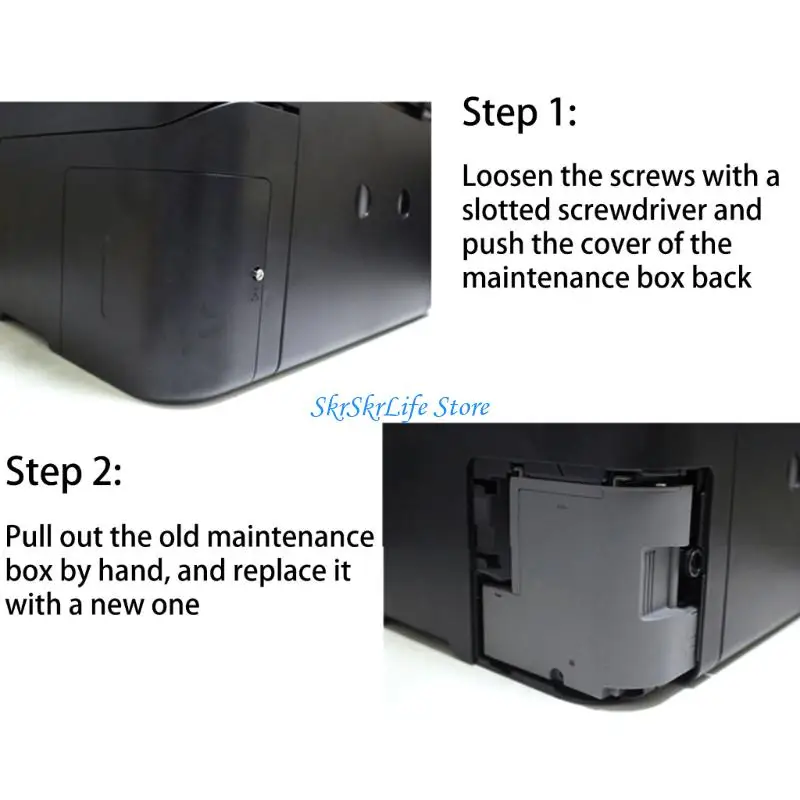 Step 1:

Loosen the screws with a slotted screwdriver and push the cover of the maintenance box back

SkrSkrLife Store

Step 2:

Pull out the old maintenance box by hand, and replace it with a new one