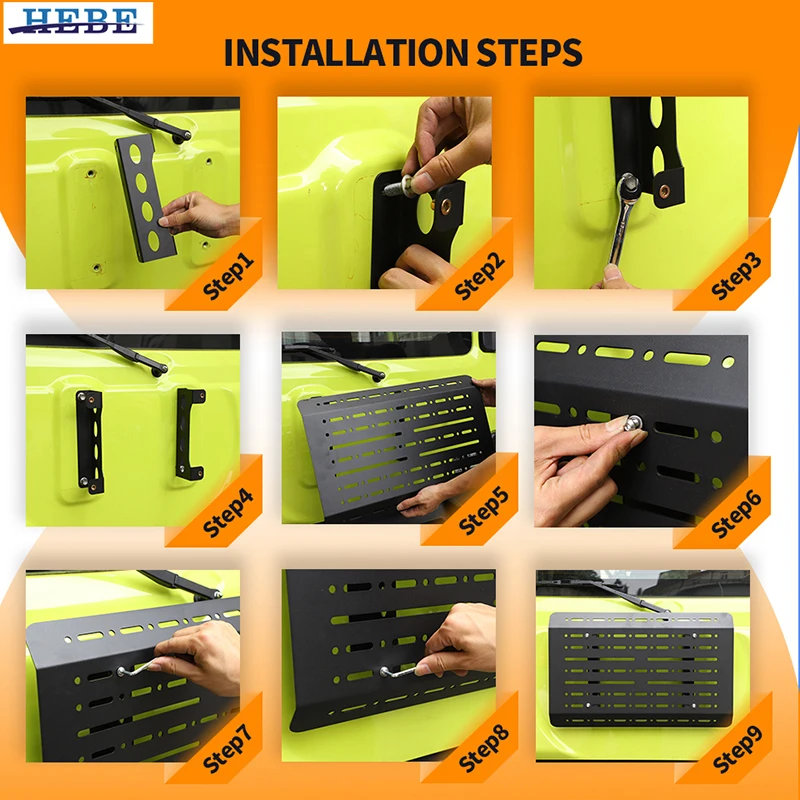 HEBE

INSTALLATION STEPS

Step1

Step2

Step3

Step4

Step5

Step6

Step7

Step8

Step9