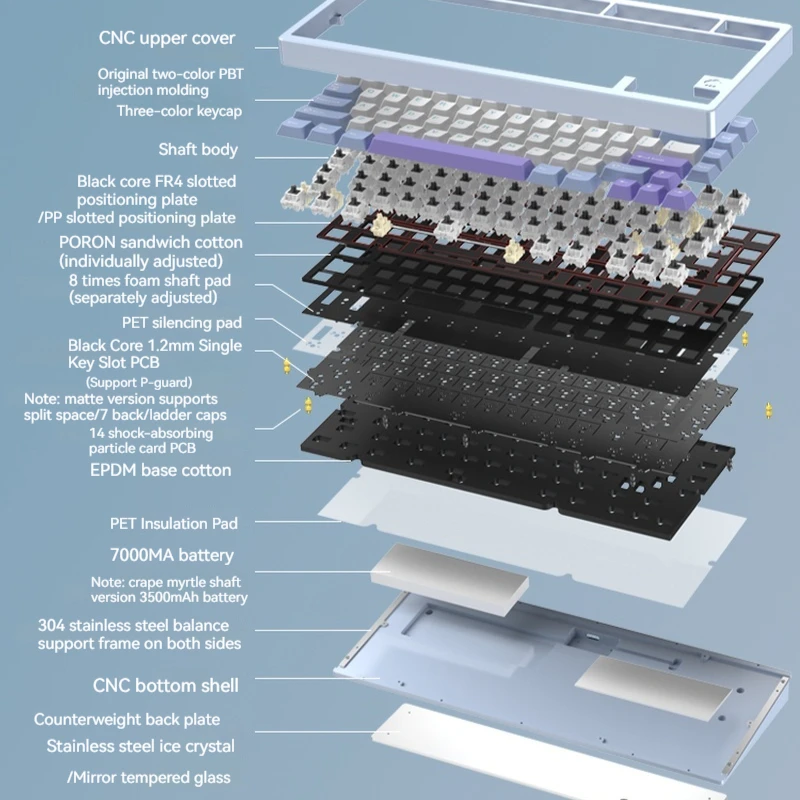 CNC upper cover

Original two-color PBT injection molding
Three-color keycap

Shaft body

Black core FR4 slotted positioning plate
/PP slotted positioning plate

PORON sandwich cotton
(individually adjusted)

8 times foam shaft pad
(separately adjusted)

PET silencing pad

Black Core 1.2mm Single Key Slot PCB
(Support P-guard)
Note: matte version supports split space/7 back/ladder caps

14 shock-absorbing particle card PCB

EPDM base cotton

PET Insulation Pad

7000MA battery

Note: crape myrtle shaft version 3500mAh battery

304 stainless steel balance support frame on both sides

CNC bottom shell

Counterweight back plate
Stainless steel ice crystal
/Mirror tempered glass