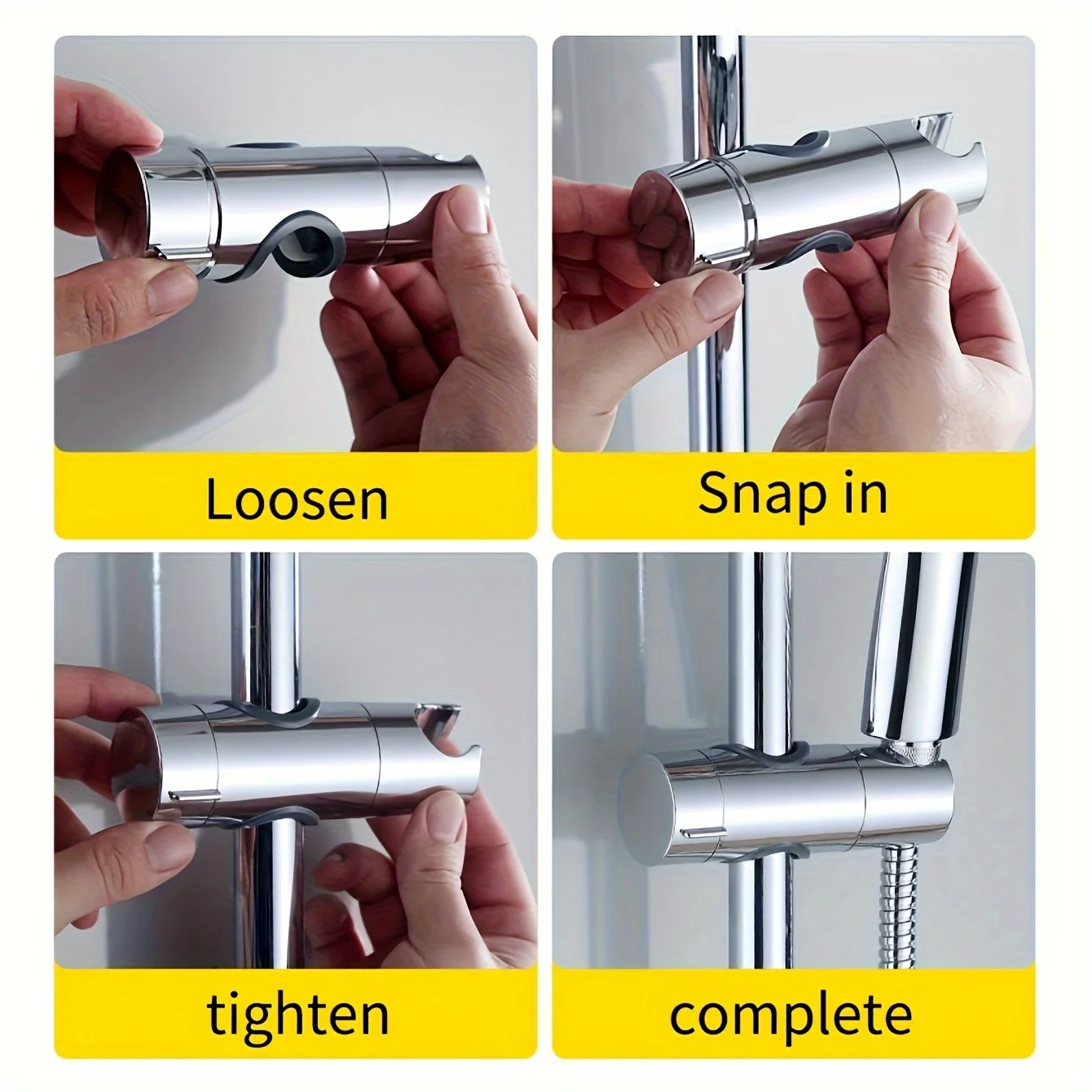 Loosen

Snap in

tighten

complete