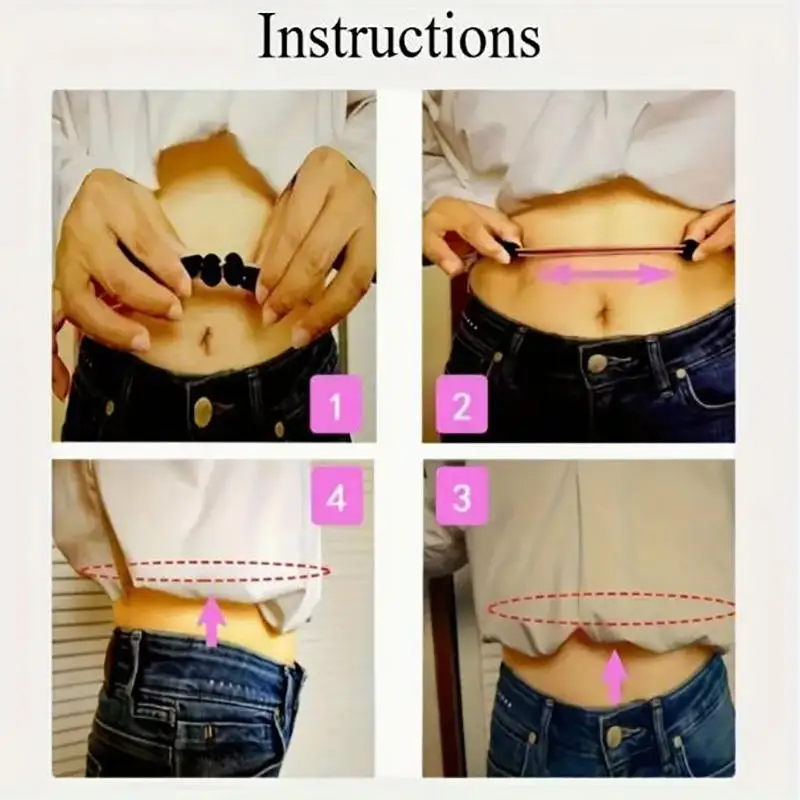 Instructions

1

2

4

3