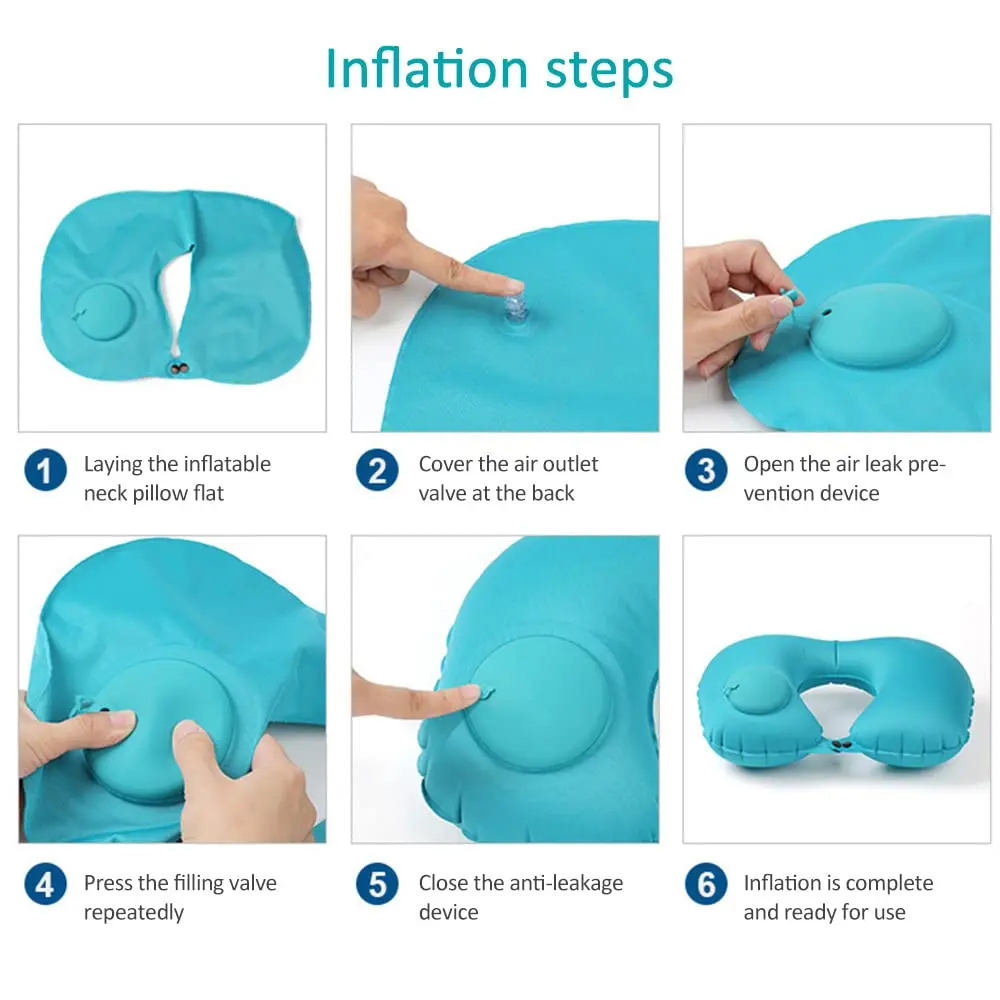 Inflation steps

1 Laying the inflatable neck pillow flat

2 Cover the air outlet valve at the back

3 Open the air leak prevention device

4 Press the filling valve repeatedly

5 Close the anti-leakage device

6 Inflation is complete and ready for use