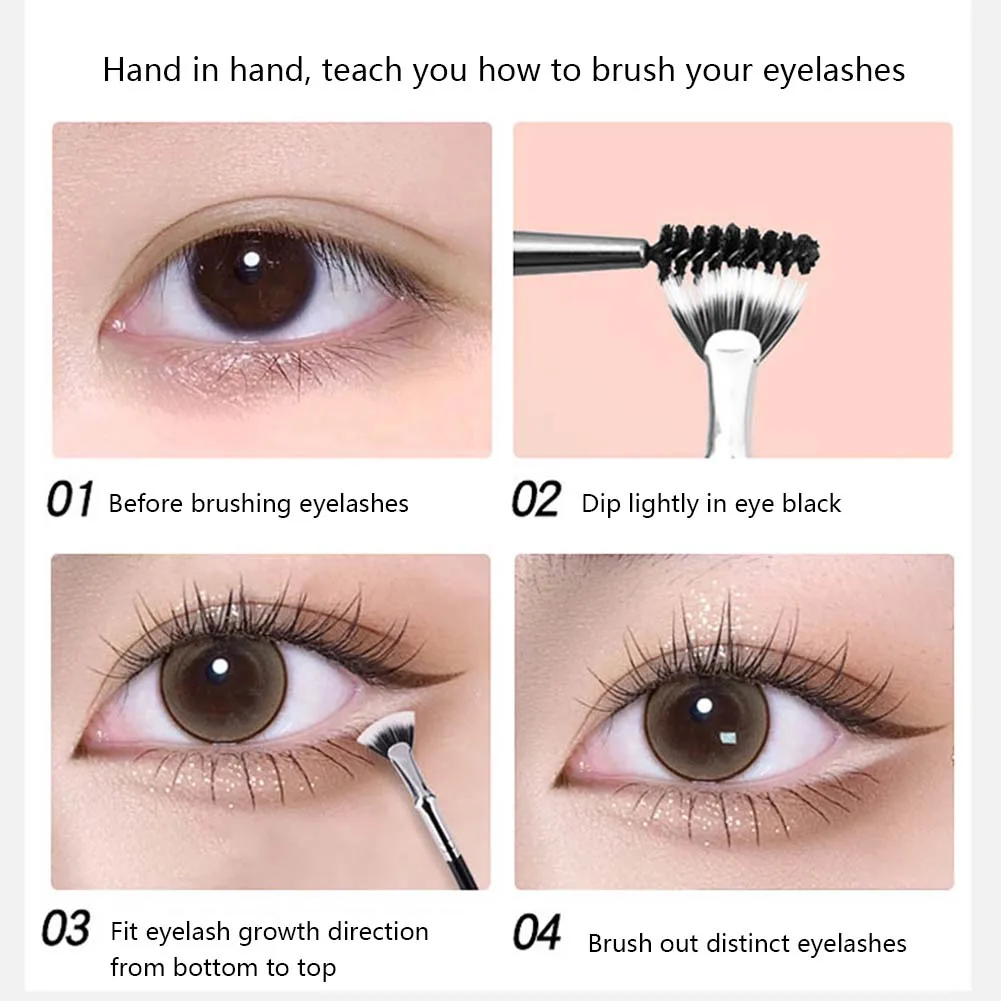 Hand in hand, teach you how to brush your eyelashes

01 Before brushing eyelashes

02 Dip lightly in eye black

03 Fit eyelash growth direction from bottom to top

04 Brush out distinct eyelashes