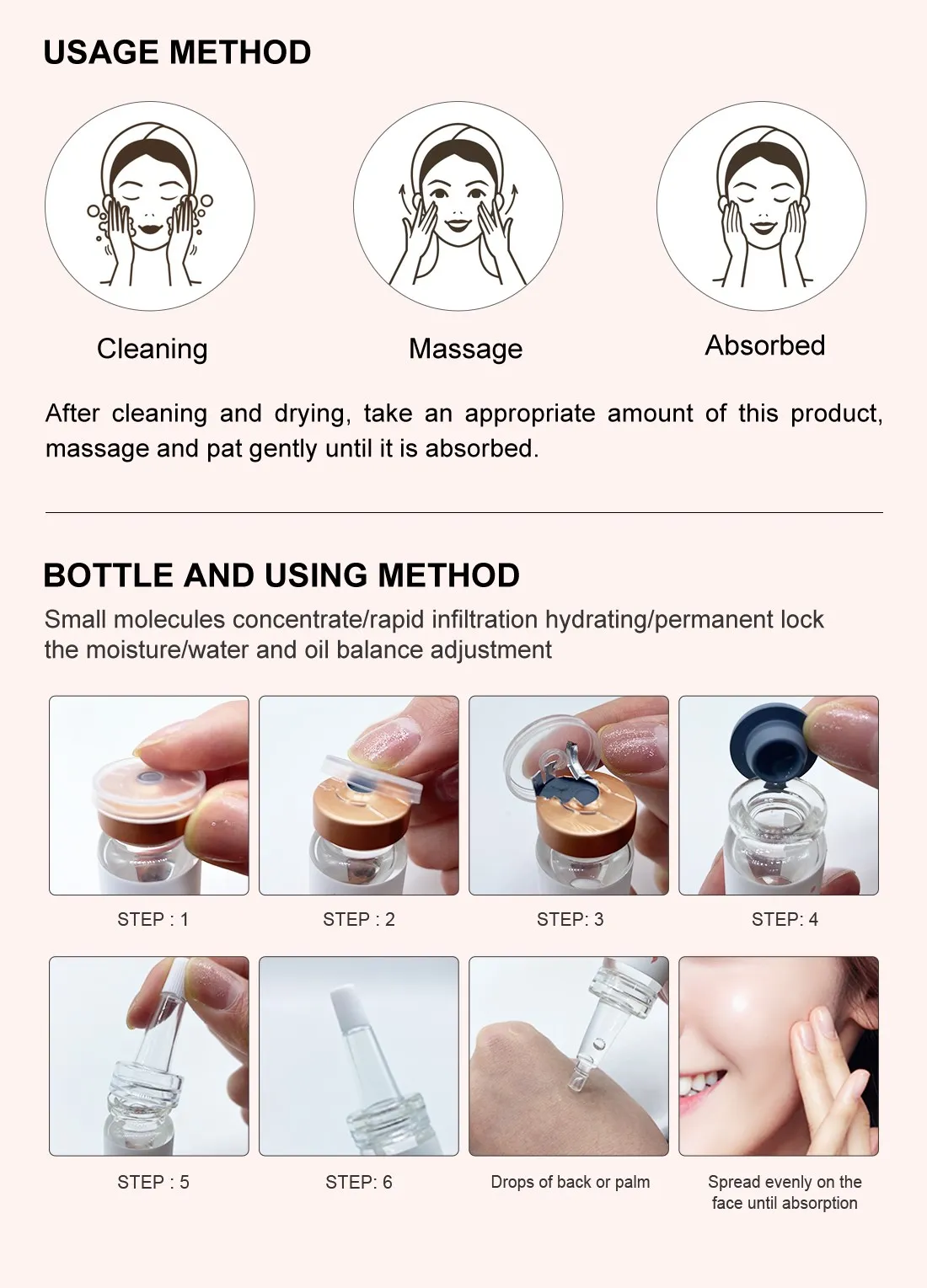 USAGE METHOD

Cleaning

Massage

Absorbed

After cleaning and drying, take an appropriate amount of this product, massage and pat gently until it is absorbed.

BOTTLE AND USING METHOD

Small molecules concentrate/rapid infiltration hydrating/permanent lock the moisture/water and oil balance adjustment

STEP : 1

STEP : 2

STEP: 3

STEP: 4

STEP : 5

STEP: 6

Drops of back or palm

Spread evenly on the face until absorption