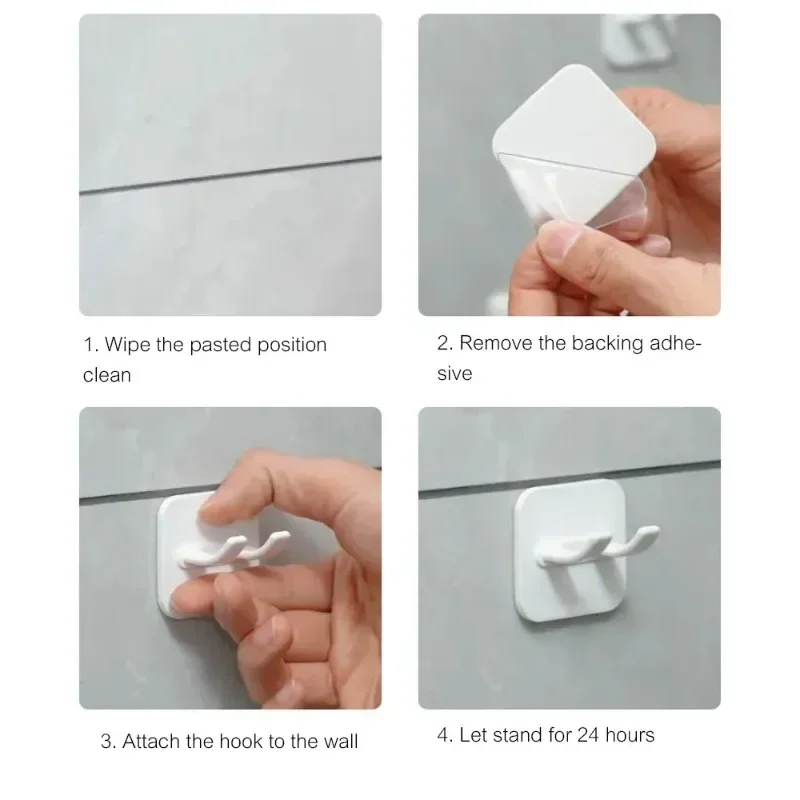 1. Wipe the pasted position clean

2. Remove the backing adhesive

3. Attach the hook to the wall

4. Let stand for 24 hours