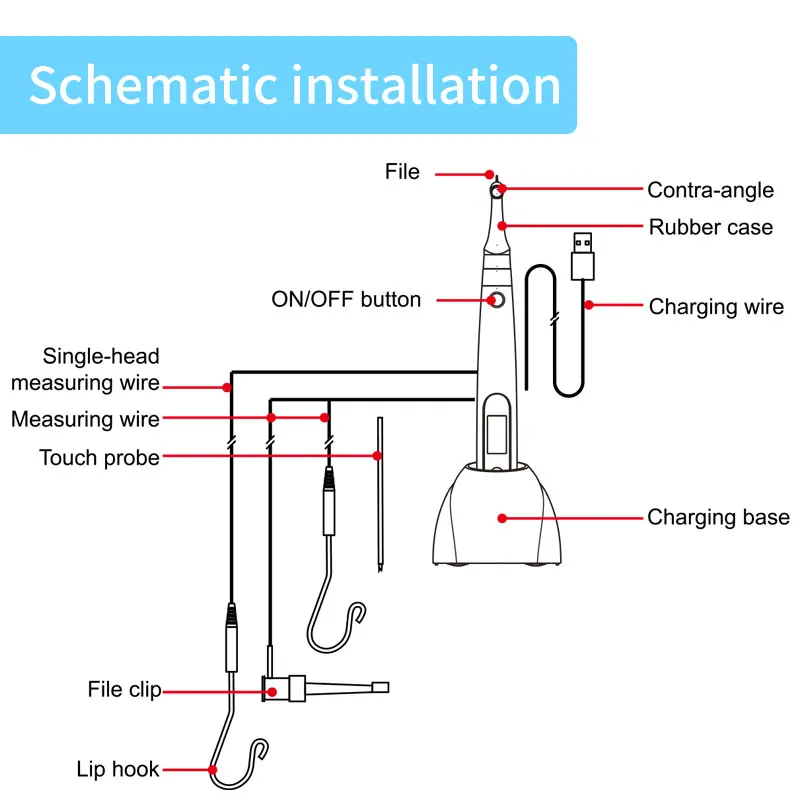 Schematic installation

File

Contra-angle

Rubber case

ON/OFF button

Charging wire

Single-head measuring wire

Measuring wire

Touch probe

Charging base

File clip

Lip hook