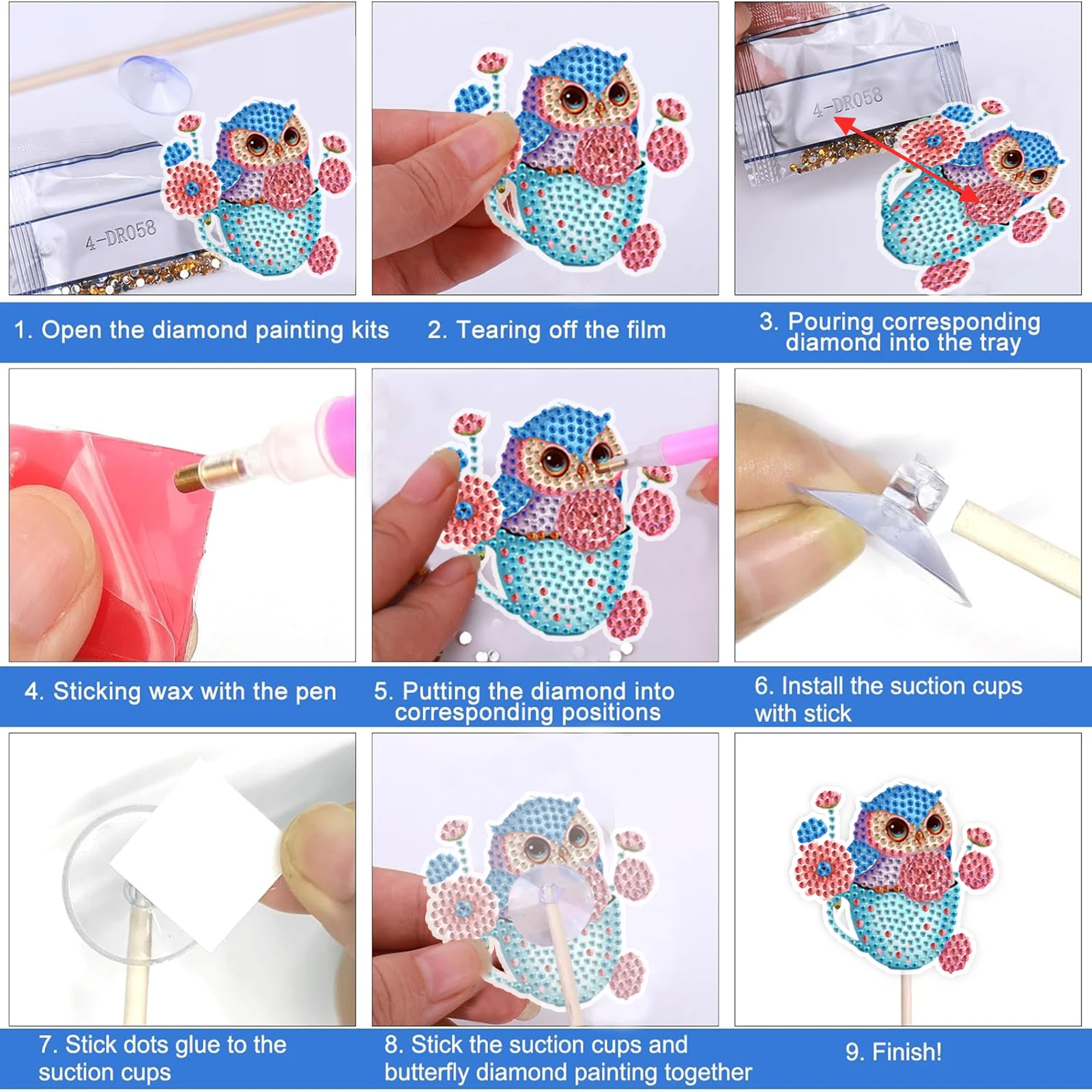 4-DR058

4-DR058

1. Open the diamond painting kits

2. Tearing off the film

3. Pouring corresponding diamond into the tray

4. Sticking wax with the pen

5. Putting the diamond into corresponding positions

6. Install the suction cups with stick

7. Stick dots glue to the suction cups

8. Stick the suction cups and butterfly diamond painting together

9. Finish!