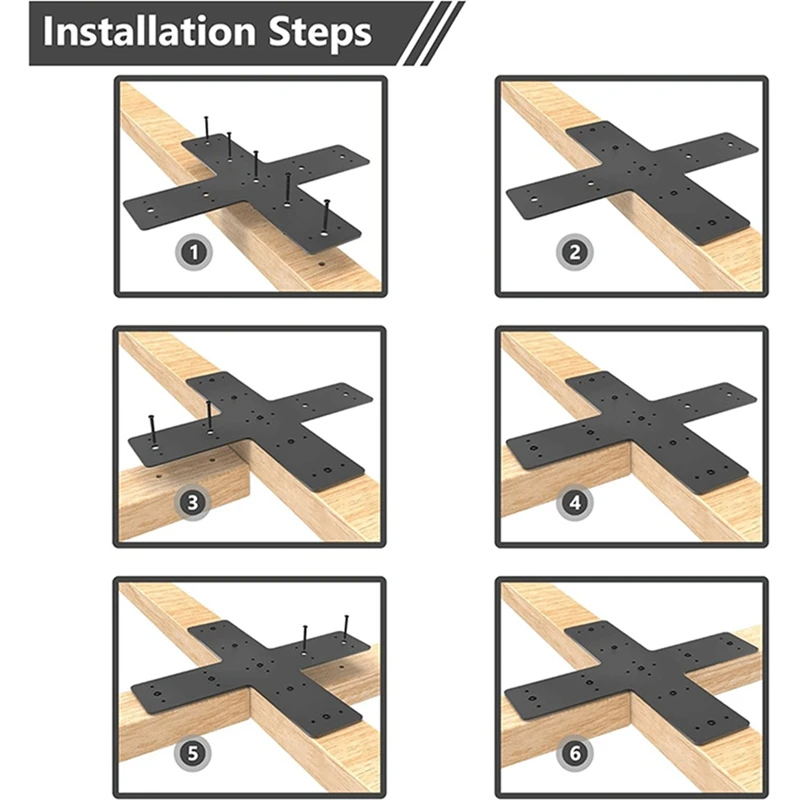 Installation Steps

1

2

3

4

5

6