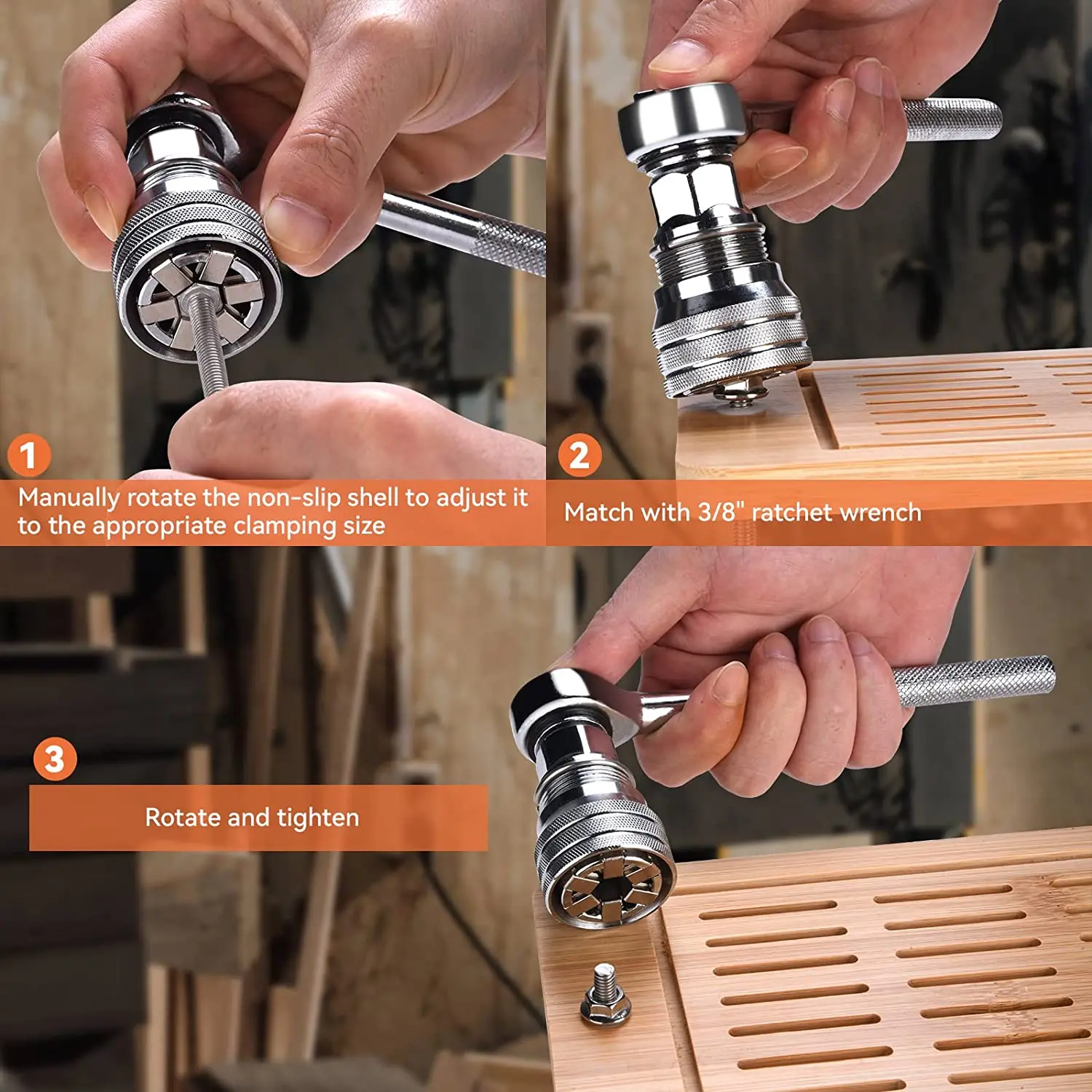 1
Manually rotate the non-slip shell to adjust it to the appropriate clamping size

2
Match with 3/8" ratchet wrench

3
Rotate and tighten