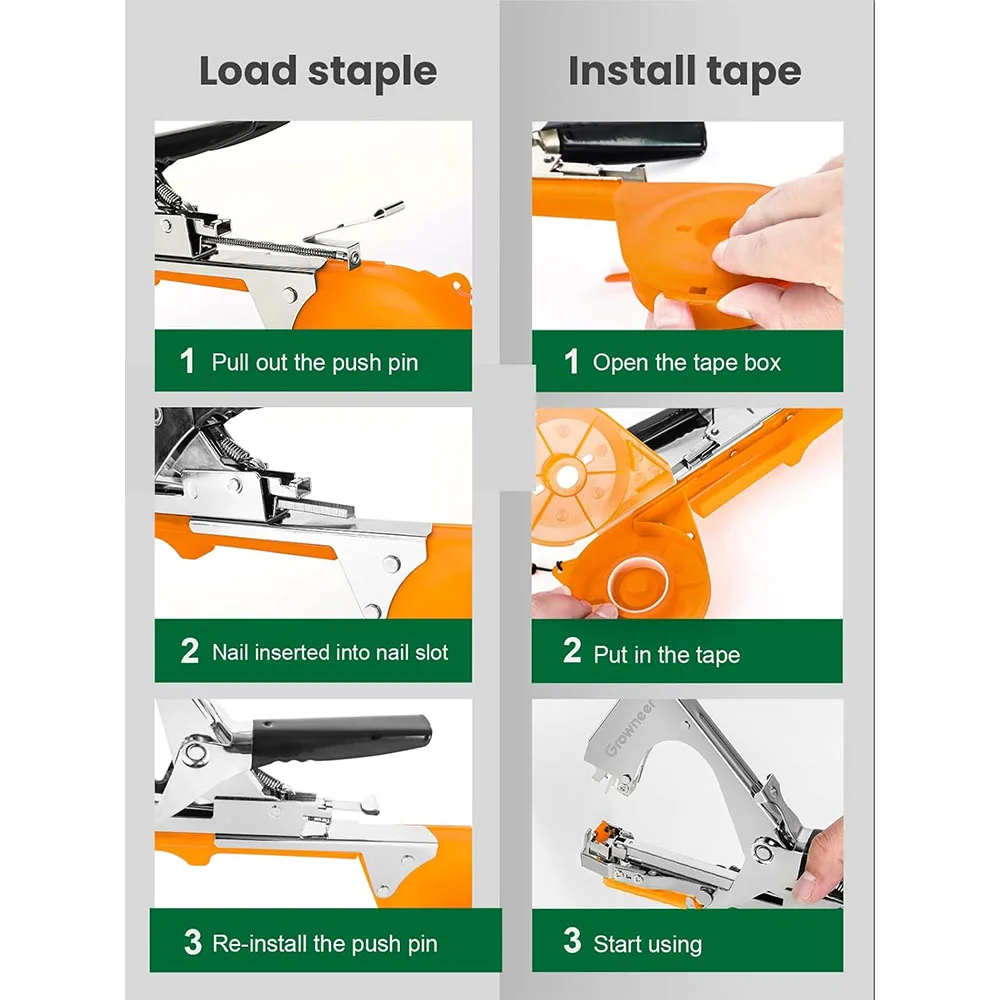 Load staple

1 Pull out the push pin

2 Nail inserted into nail slot

3 Re-install the push pin

Install tape

1 Open the tape box

2 Put in the tape

Growneer

3 Start using