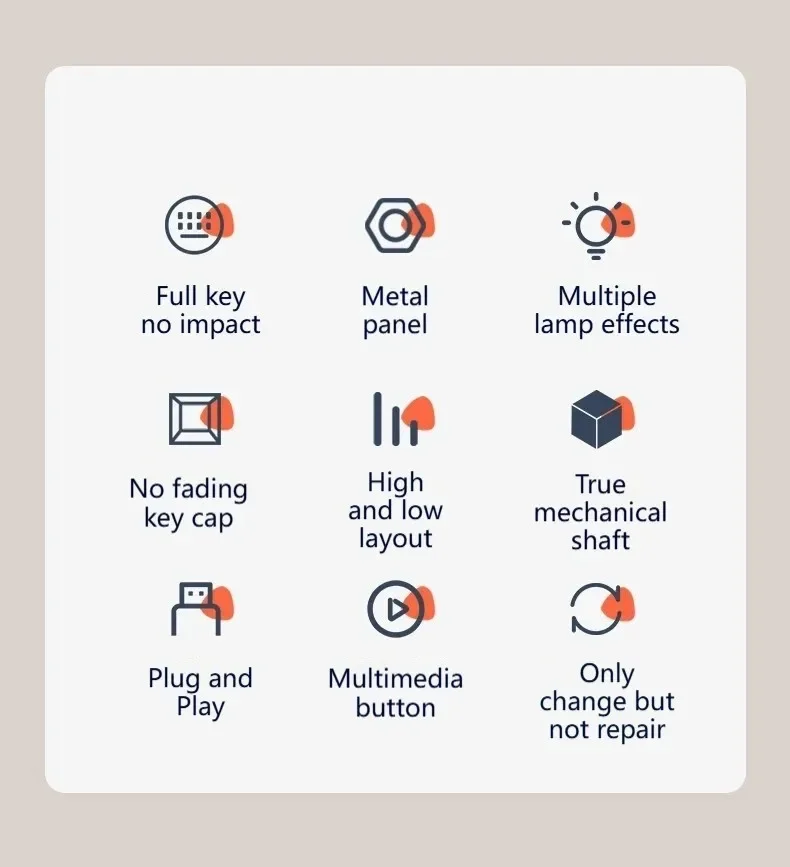 Full key no impact

Metal panel

Multiple lamp effects

No fading key cap

High and low layout

True mechanical shaft

Plug and Play

Multimedia button

Only change but not repair