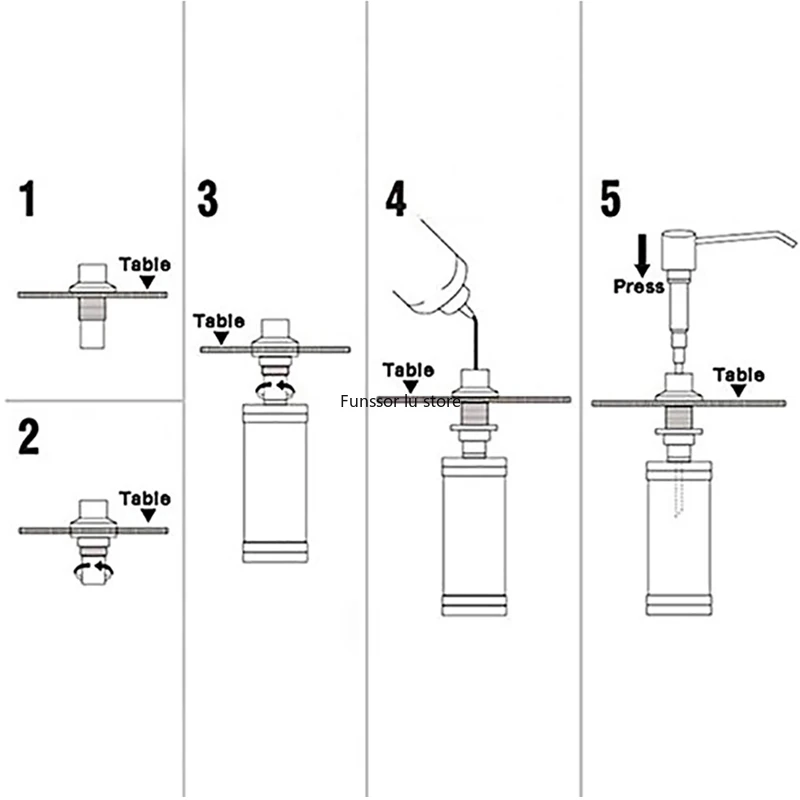 1
Table

2
Table

3
Table

4
Table

Funssor lu store

5
Press
Table