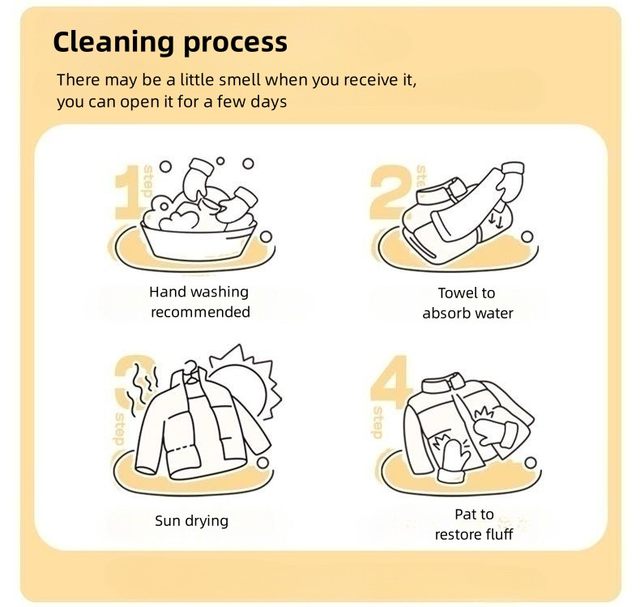 Cleaning process

There may be a little smell when you receive it, you can open it for a few days

1 step

Hand washing recommended

2 step

Towel to absorb water

3 step

Sun drying

4 step

Pat to restore fluff