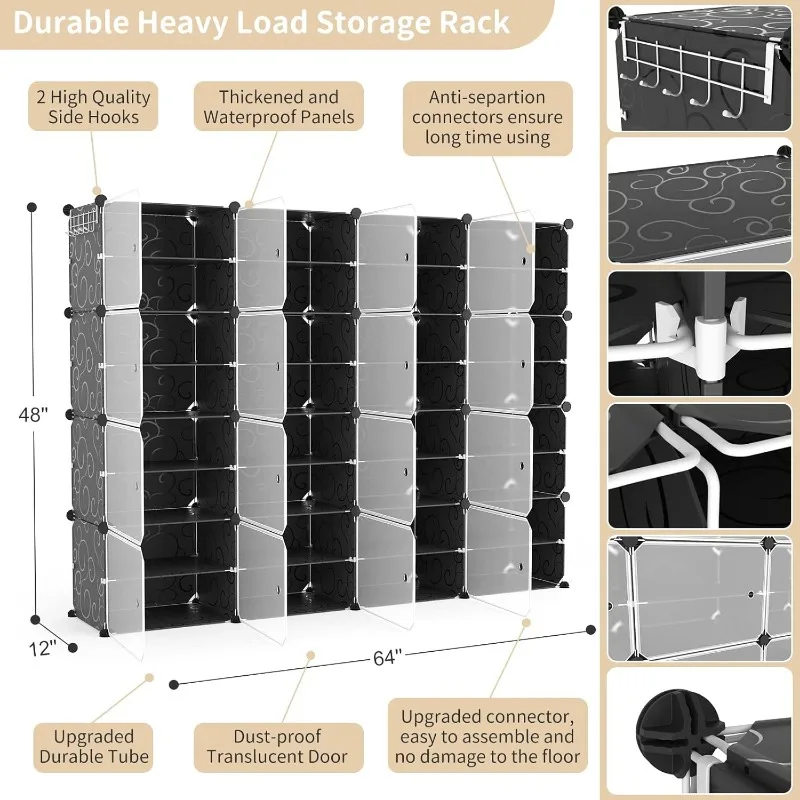 Durable Heavy Load Storage Rack

2 High Quality Side Hooks

Thickened and Waterproof Panels

Anti-separtion connectors ensure long time using

48"

12"

64"

Upgraded Durable Tube

Dust-proof Translucent Door

Upgraded connector, easy to assemble and no damage to the floor