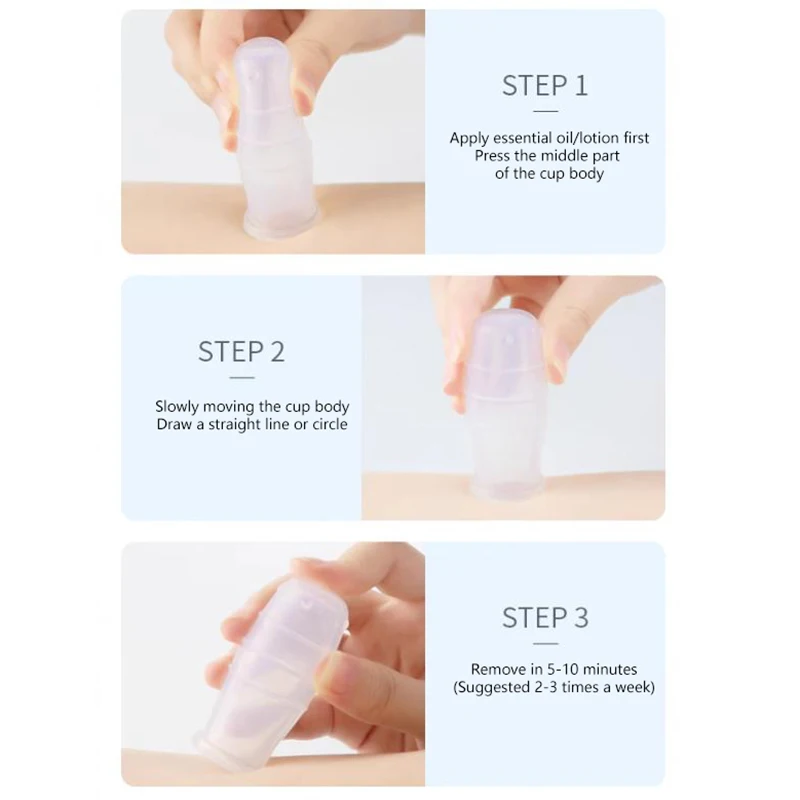 STEP 1

Apply essential oil/lotion first
Press the middle part
of the cup body

STEP 2

Slowly moving the cup body
Draw a straight line or circle

STEP 3

Remove in 5-10 minutes
(Suggested 2-3 times a week)