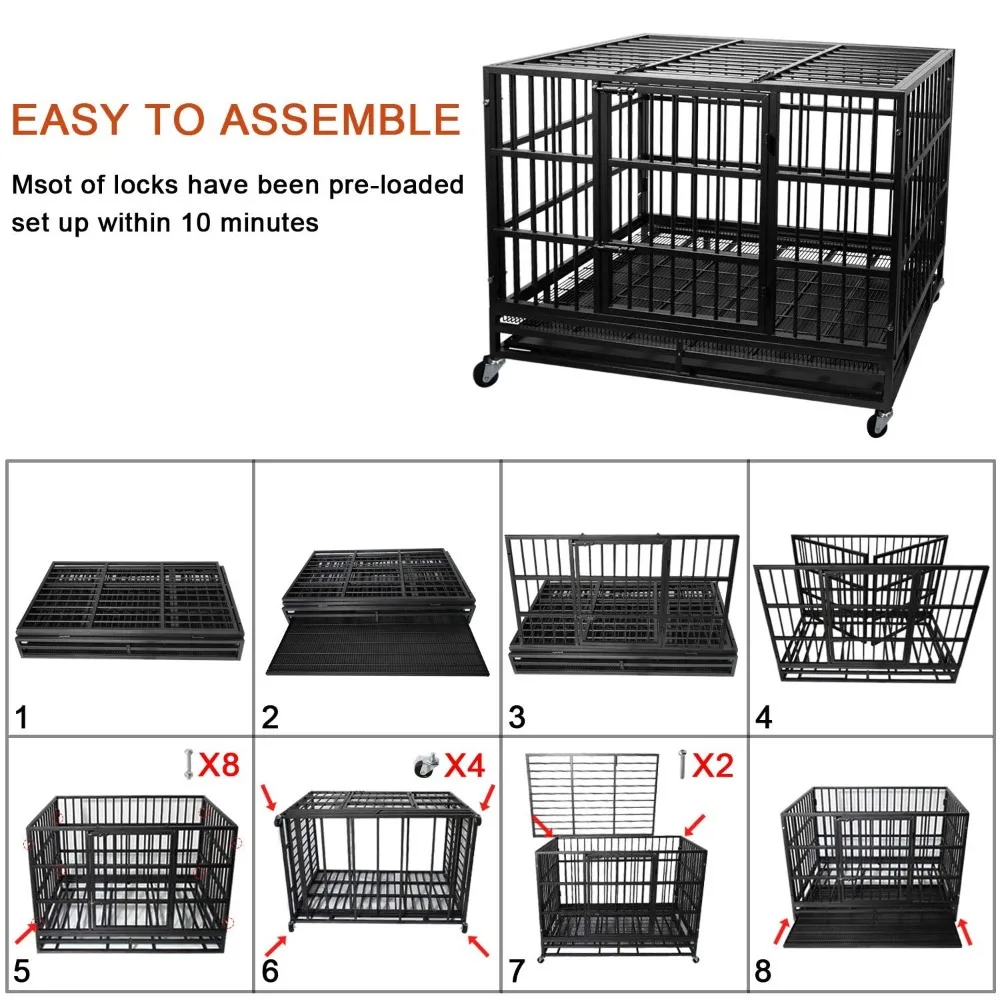 EASY TO ASSEMBLE

Msot of locks have been pre-loaded set up within 10 minutes

1

2

3

4

X8

5

X4

6

X2

7

8