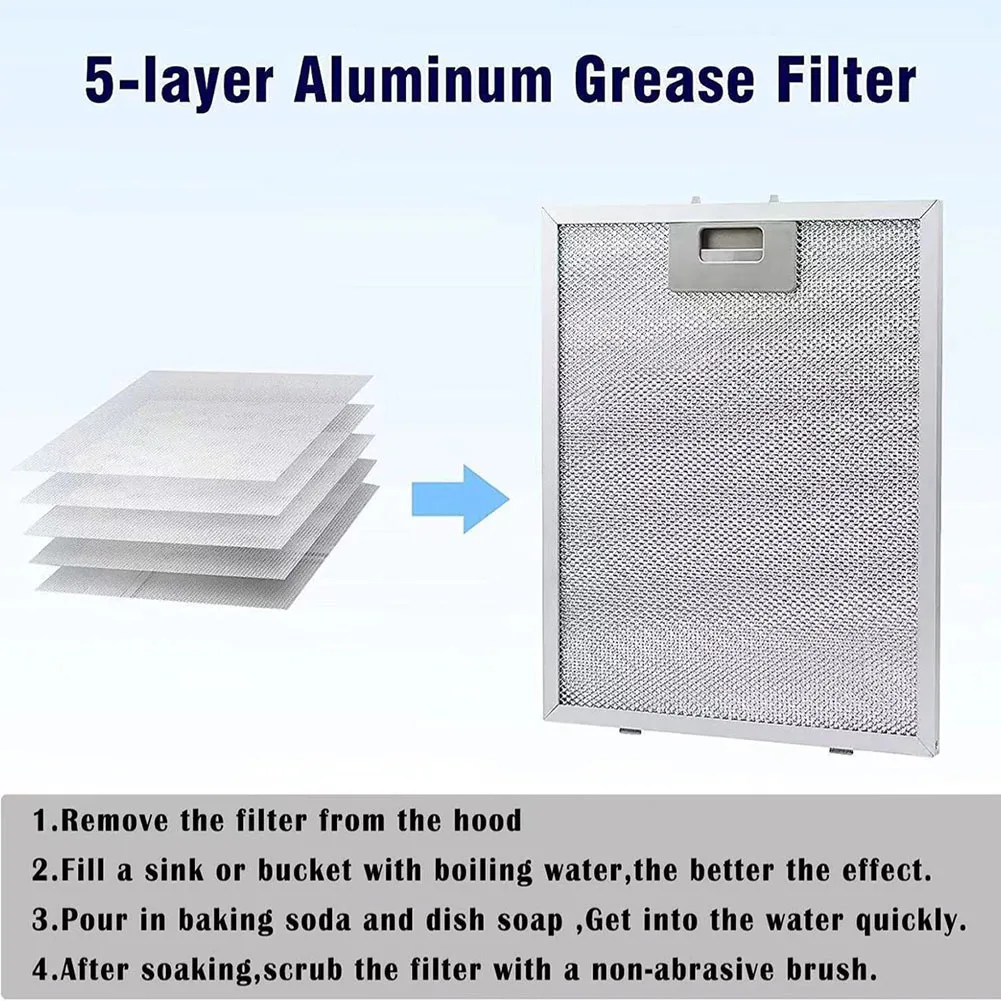 5-layer Aluminum Grease Filter

1.Remove the filter from the hood
2.Fill a sink or bucket with boiling water,the better the effect.
3.Pour in baking soda and dish soap ,Get into the water quickly.
4.After soaking,scrub the filter with a non-abrasive brush.