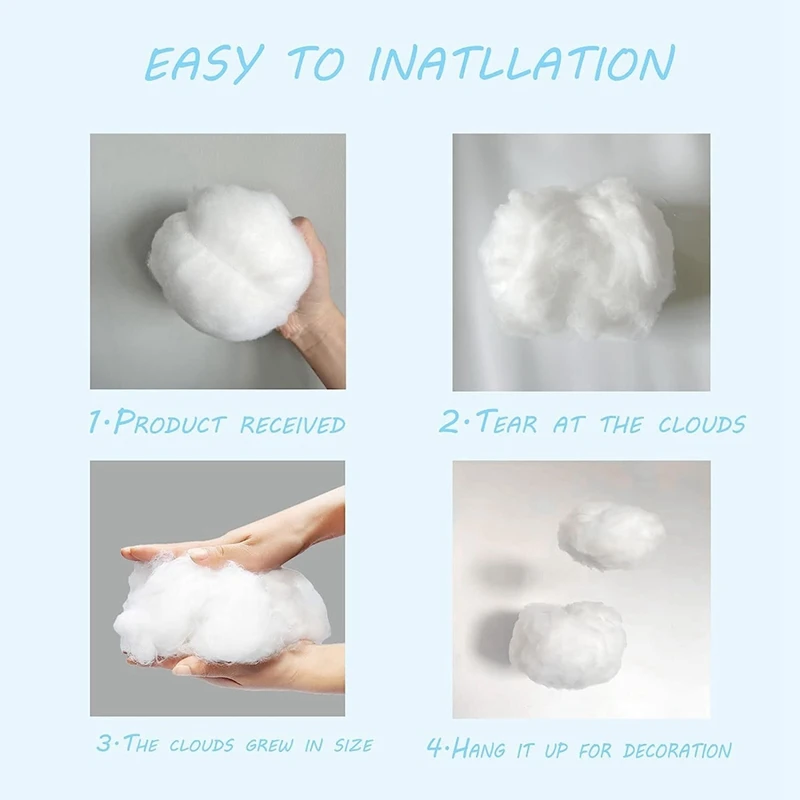 EASY TO INATLLATION

1·PRODUCT RECEIVED

2·TEAR AT THE CLOUDS

3·THE CLOUDS GREW IN SIZE

4·HANG IT UP FOR DECORATION