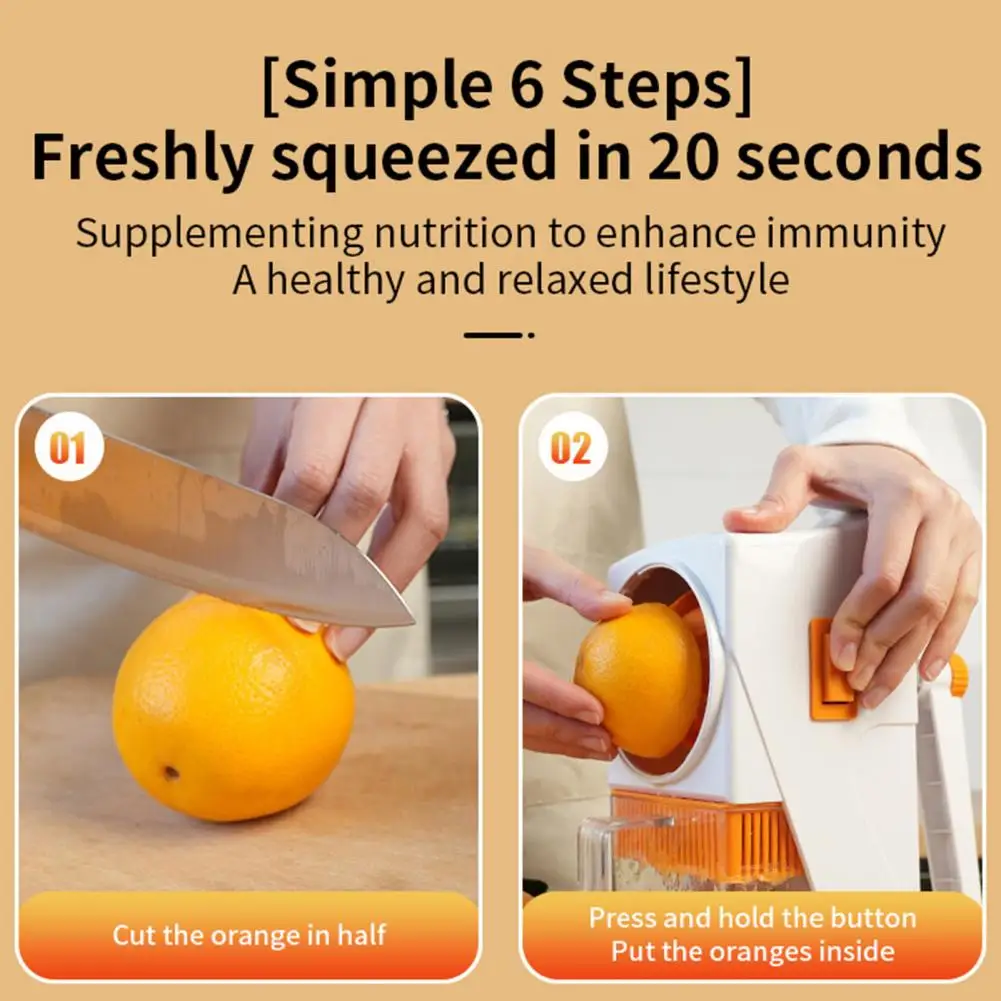 [Simple 6 Steps]
Freshly squeezed in 20 seconds

Supplementing nutrition to enhance immunity
A healthy and relaxed lifestyle

01

Cut the orange in half

02

Press and hold the button
Put the oranges inside