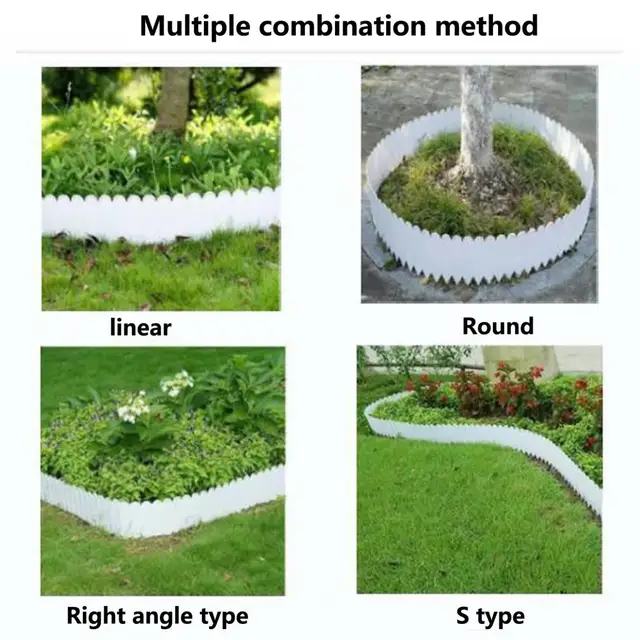 Multiple combination method

linear

Round

Right angle type

S type