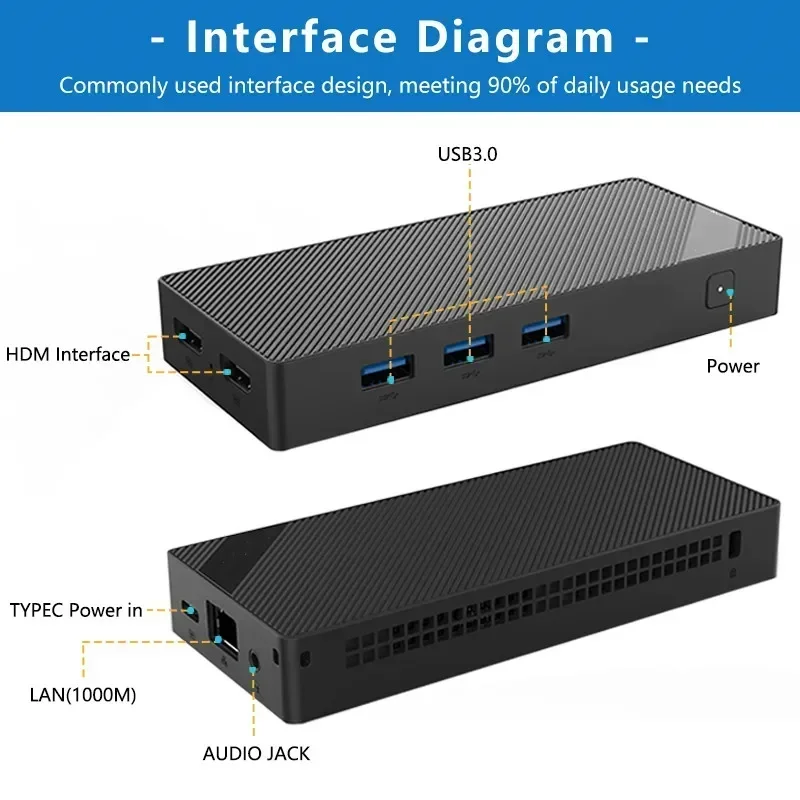 - Interface Diagram -

Commonly used interface design, meeting 90% of daily usage needs

USB3.0

HDM Interface

Power

TYPEC Power in

LAN(1000M)

AUDIO JACK