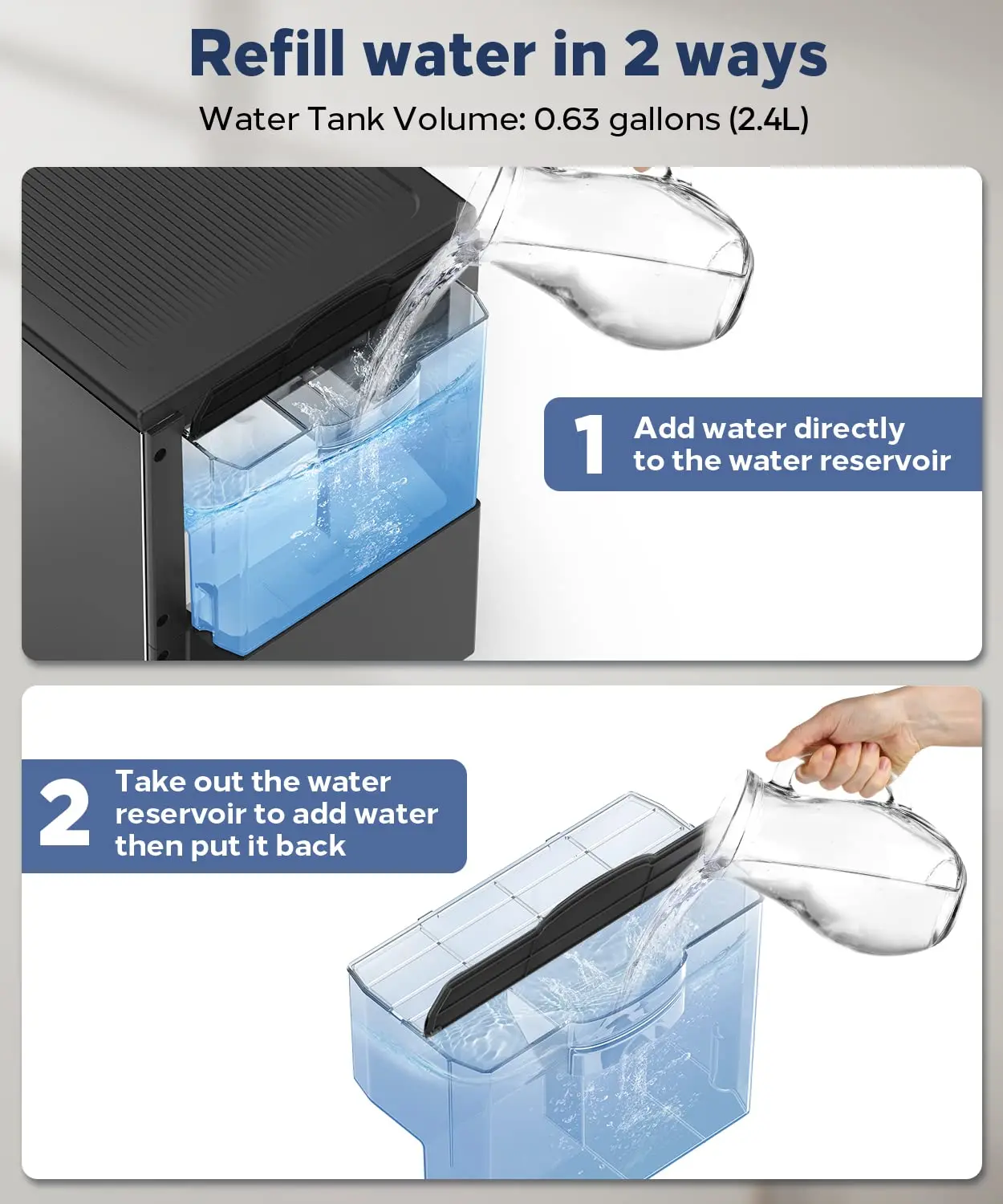 Refill water in 2 ways

Water Tank Volume: 0.63 gallons (2.4L)

1 Add water directly to the water reservoir

2 Take out the water reservoir to add water then put it back