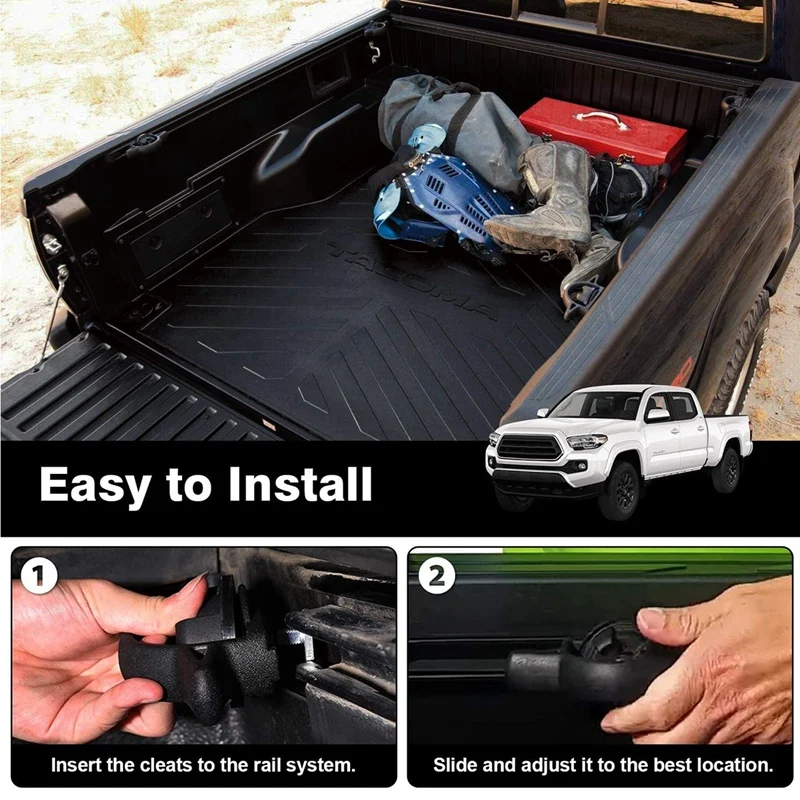 TACOMA

Easy to Install

1

Insert the cleats to the rail system.

2

Slide and adjust it to the best location.