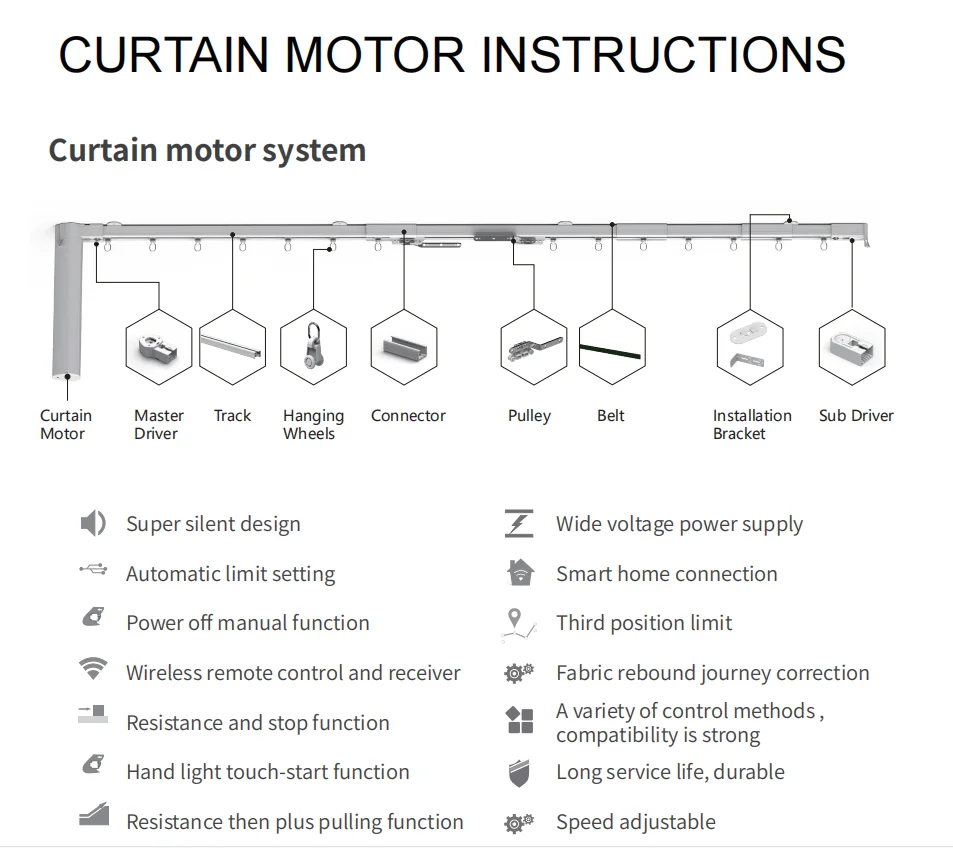 CURTAIN MOTOR INSTRUCTIONS

Curtain motor system

Curtain Motor

Master Driver

Track

Hanging Wheels

Connector

Pulley

Belt

Installation Bracket

Sub Driver

Super silent design

Automatic limit setting

Power off manual function

Wireless remote control and receiver

Resistance and stop function

Hand light touch-start function

Resistance then plus pulling function

Wide voltage power supply

Smart home connection

Third position limit

Fabric rebound journey correction

A variety of control methods , compatibility is strong

Long service life, durable

Speed adjustable