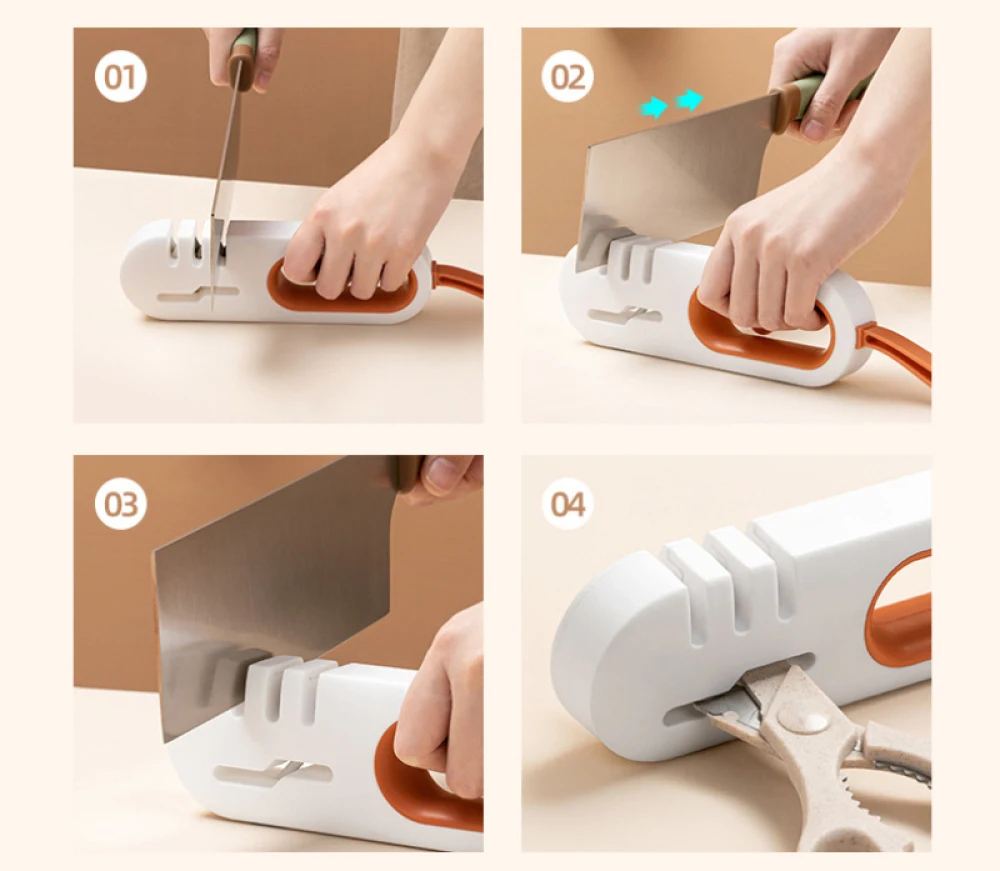 01

02

03

04