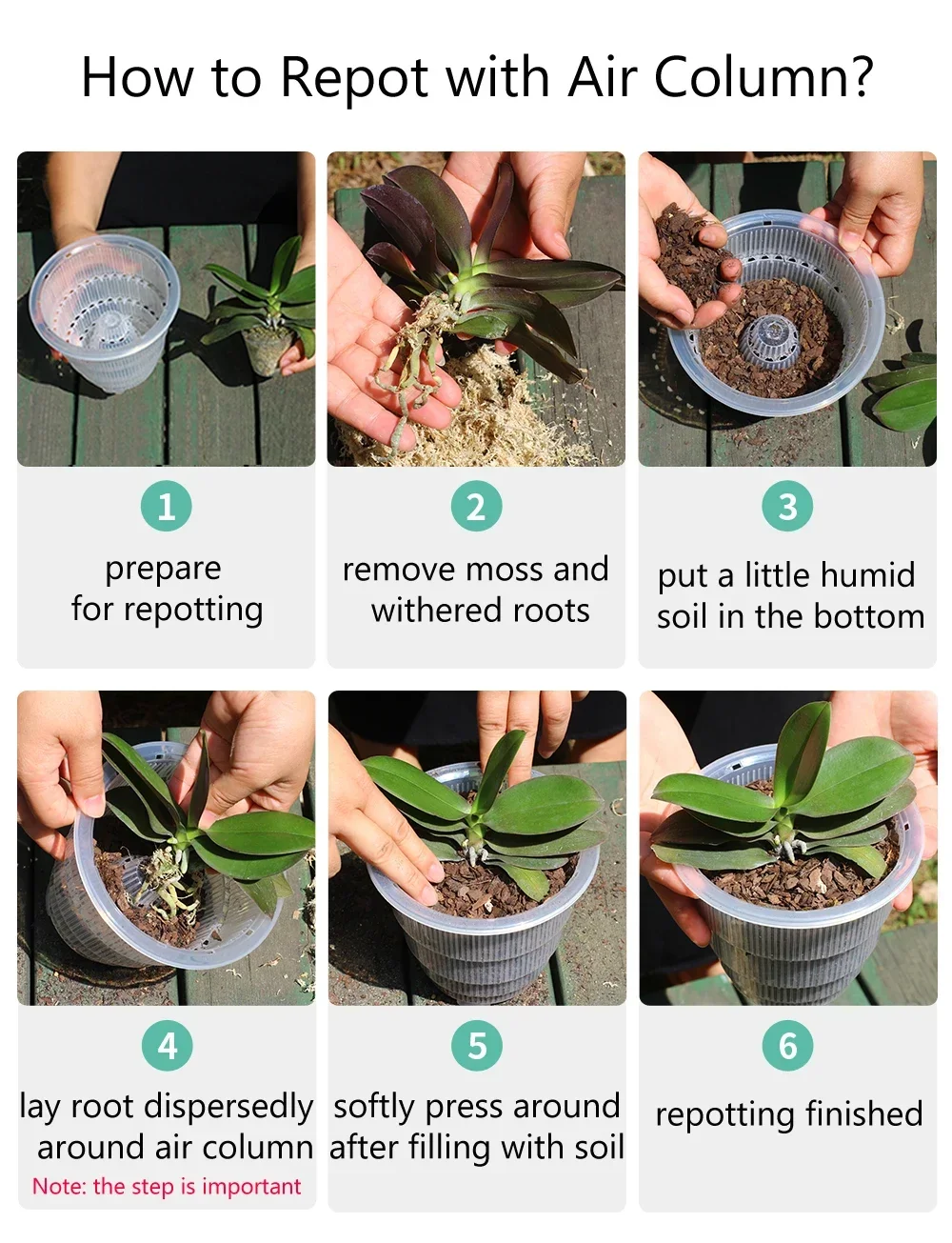 How to Repot with Air Column?

1
prepare for repotting

2
remove moss and withered roots

3
put a little humid soil in the bottom

4
lay root dispersedly around air column
Note: the step is important

5
softly press around after filling with soil

6
repotting finished