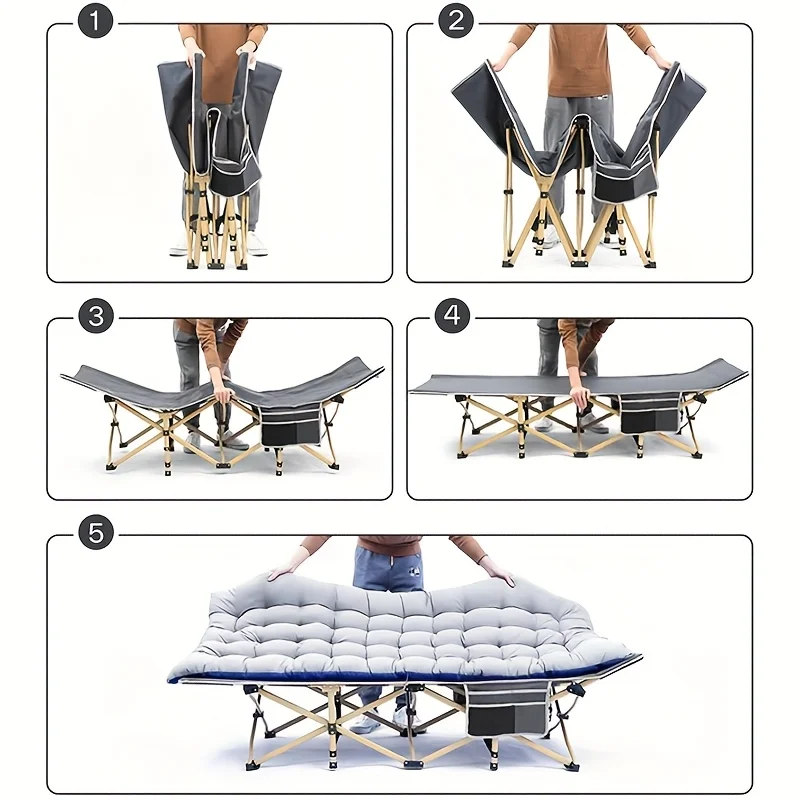 1

2

3

4

5