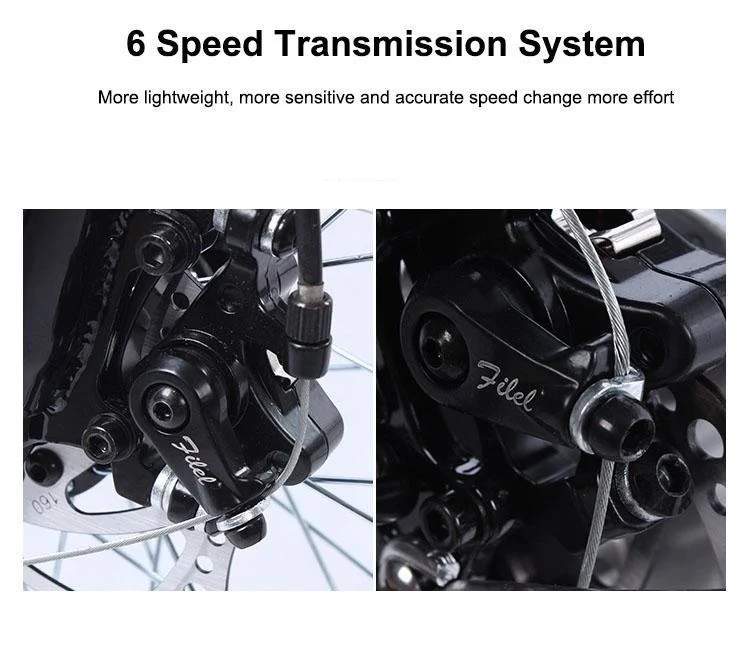 6 Speed Transmission System

More lightweight, more sensitive and accurate speed change more effort

Filel

160

Filel