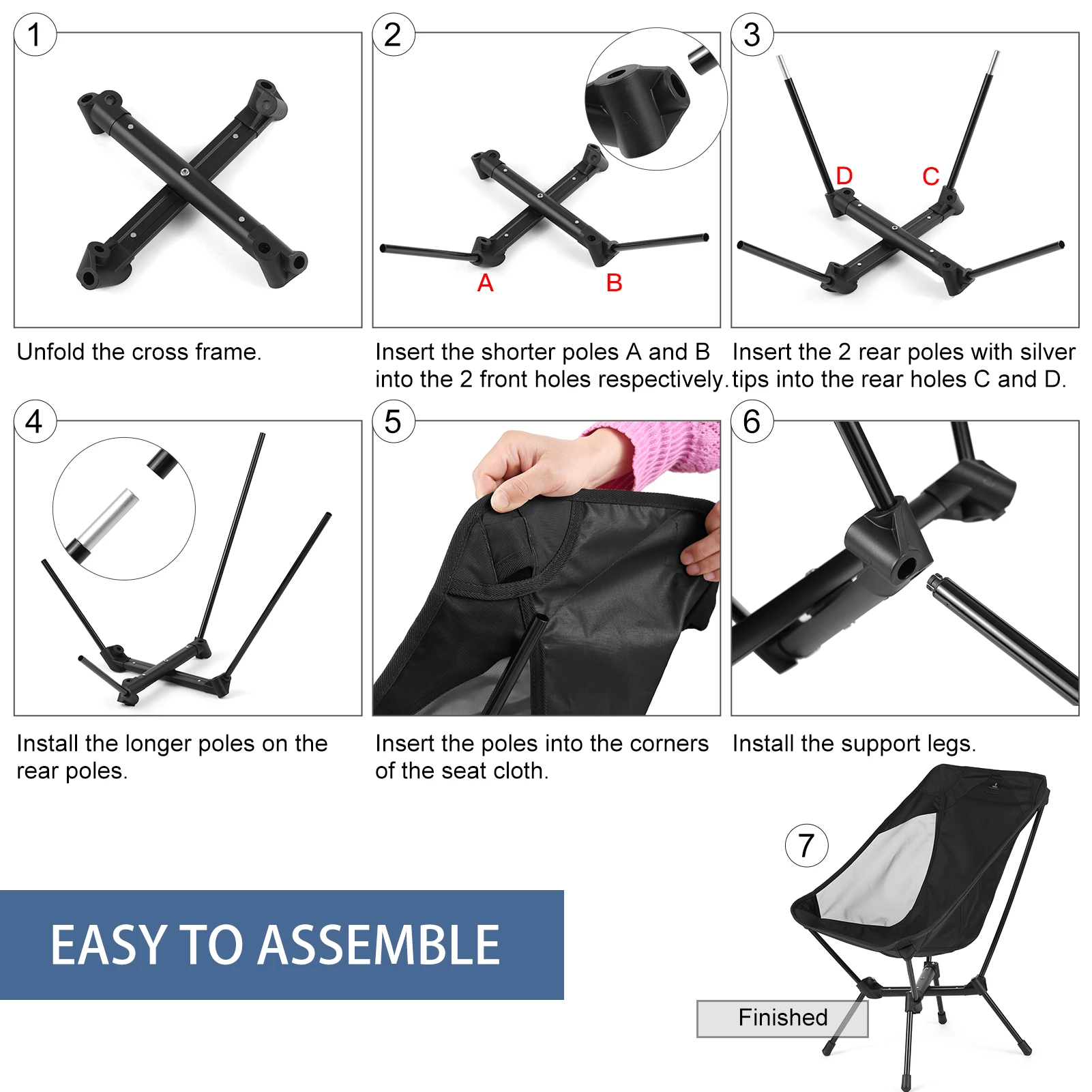 1

Unfold the cross frame.

2

A B

Insert the shorter poles A and B into the 2 front holes respectively.

3

D C

Insert the 2 rear poles with silver tips into the rear holes C and D.

4

Install the longer poles on the rear poles.

5

Insert the poles into the corners of the seat cloth.

6

Install the support legs.

7

EASY TO ASSEMBLE

Finished